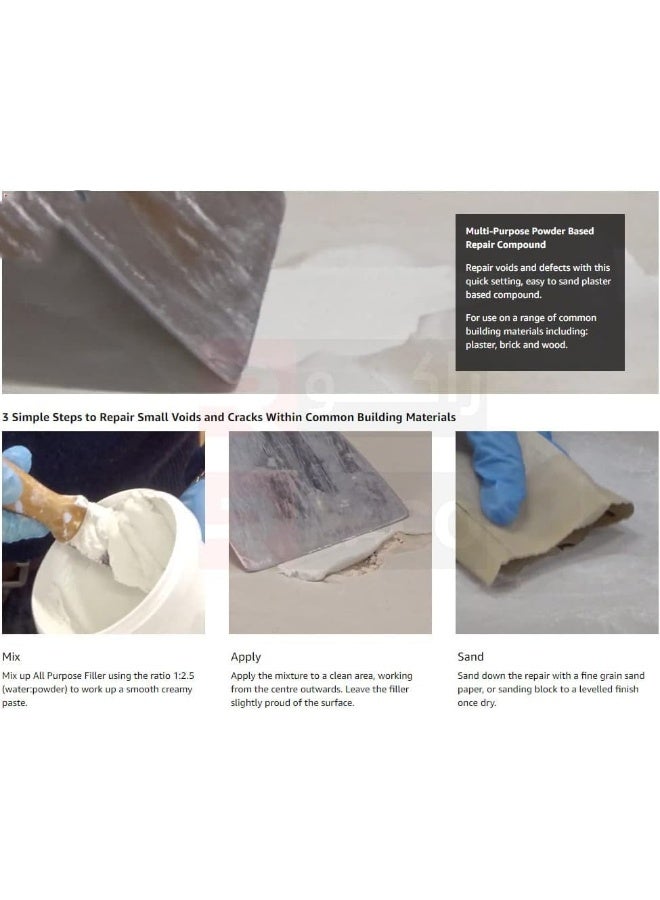 Multi-Purpose Powder Based Repair Compound

Repair voids and defects with this quick setting, easy to sand plaster based compound.

For use on a range of common building materials including: plaster, brick and wood.

3 Simple Steps to Repair Small Voids and Cracks Within Common Building Materials

Mix
Mix up All Purpose Filler using the ratio 1:2.5 (water:powder) to work up a smooth creamy paste.

Apply
Apply the mixture to a clean area, working from the centre outwards. Leave the filler slightly proud of the surface.

Sand
Sand down the repair with a fine grain sand paper, or sanding block to a levelled finish once dry.