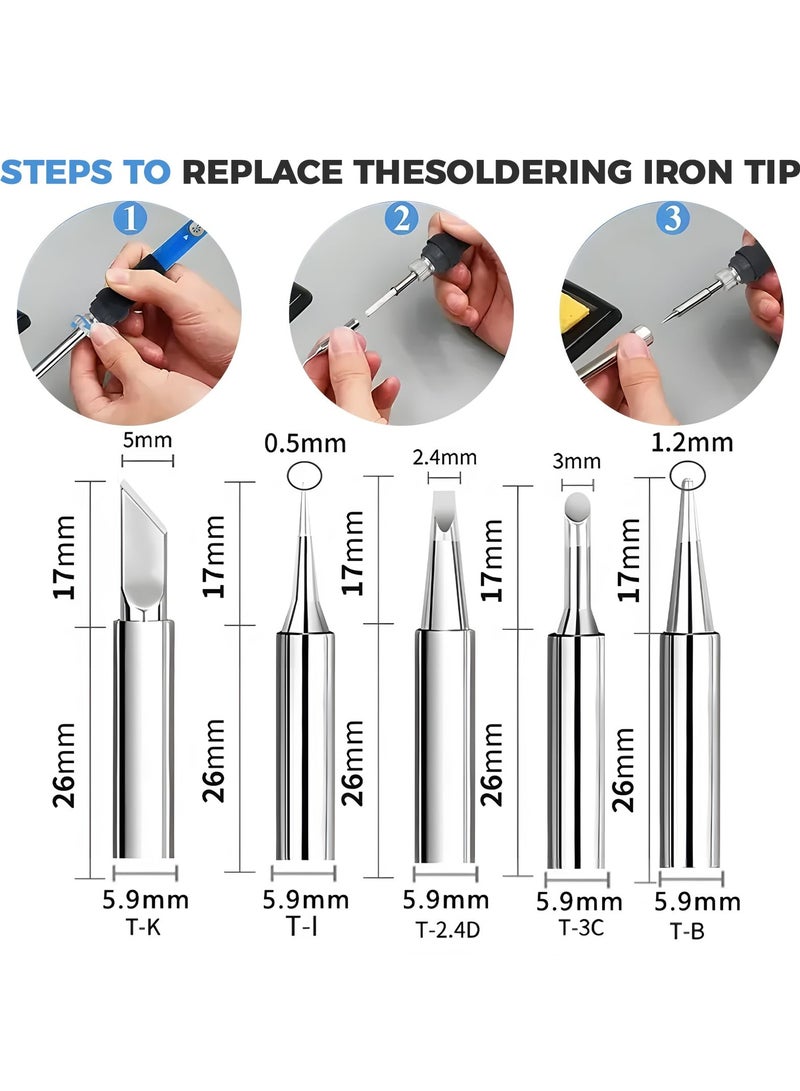 STEPS TO REPLACE THESOLDERING IRON TIP

1

2

3

5mm
17mm
26mm
5.9mm
T-K

0.5mm
17mm
26mm
5.9mm
T-I

2.4mm
17mm
26mm
5.9mm
T-2.4D

3mm
17mm
26mm
5.9mm
T-3C

1.2mm
17mm
26mm
5.9mm
T-B