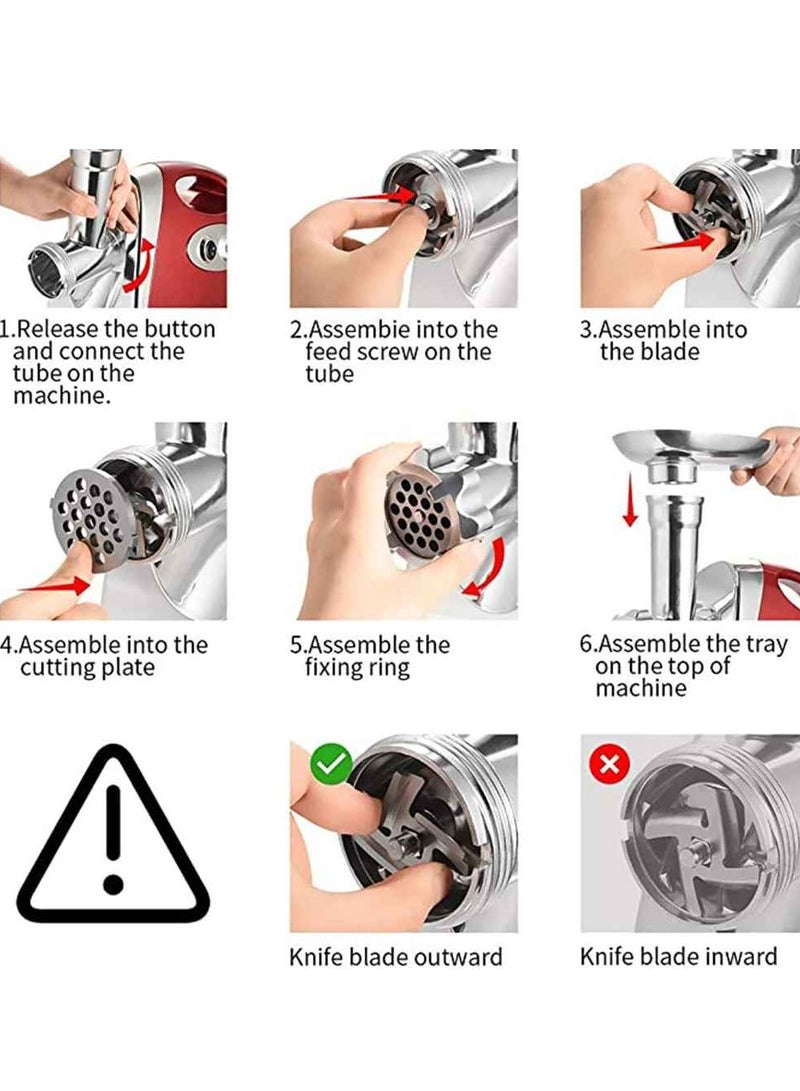 1.Release the button and connect the tube on the machine.

2.Assembie into the feed screw on the tube

3.Assemble into the blade

4.Assemble into the cutting plate

5.Assemble the fixing ring

6.Assemble the tray on the top of machine

Knife blade outward

Knife blade inward