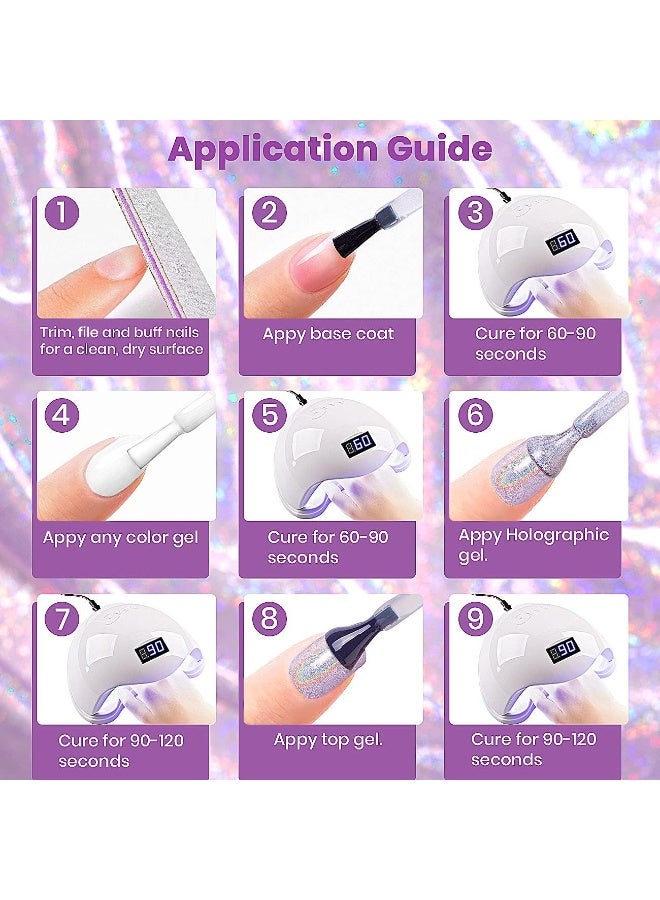 Application Guide

1
Trim, file and buff nails for a clean, dry surface

2
Appy base coat

3
60
Cure for 60-90 seconds

4
Appy any color gel

5
60
Cure for 60-90 seconds

6
Appy Holographic gel.

7
90
Cure for 90-120 seconds

8
Appy top gel.

9
90
Cure for 90-120 seconds