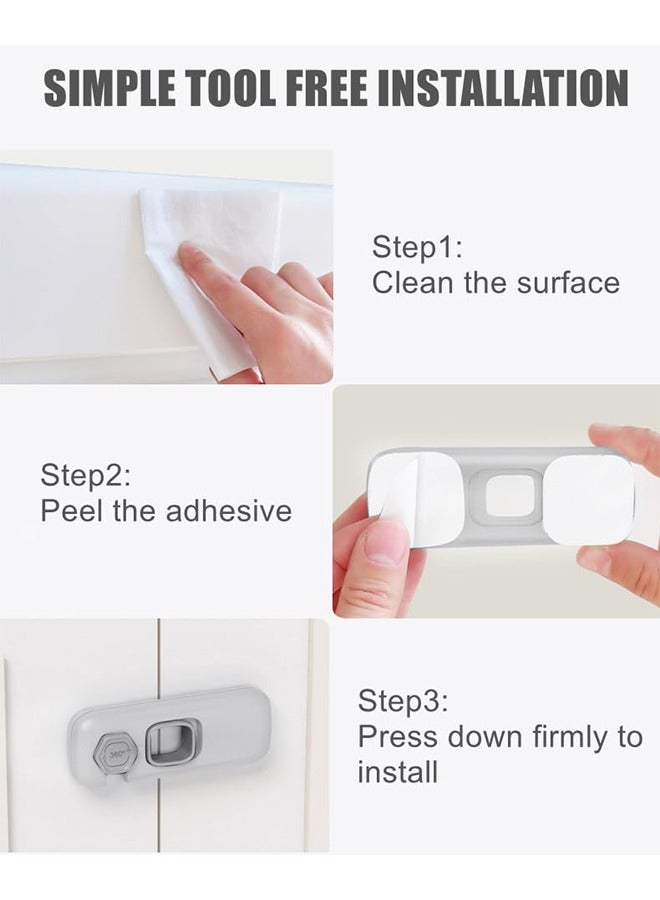 SIMPLE TOOL FREE INSTALLATION

Step1:
Clean the surface

Step2:
Peel the adhesive

360°

Step3:
Press down firmly to install