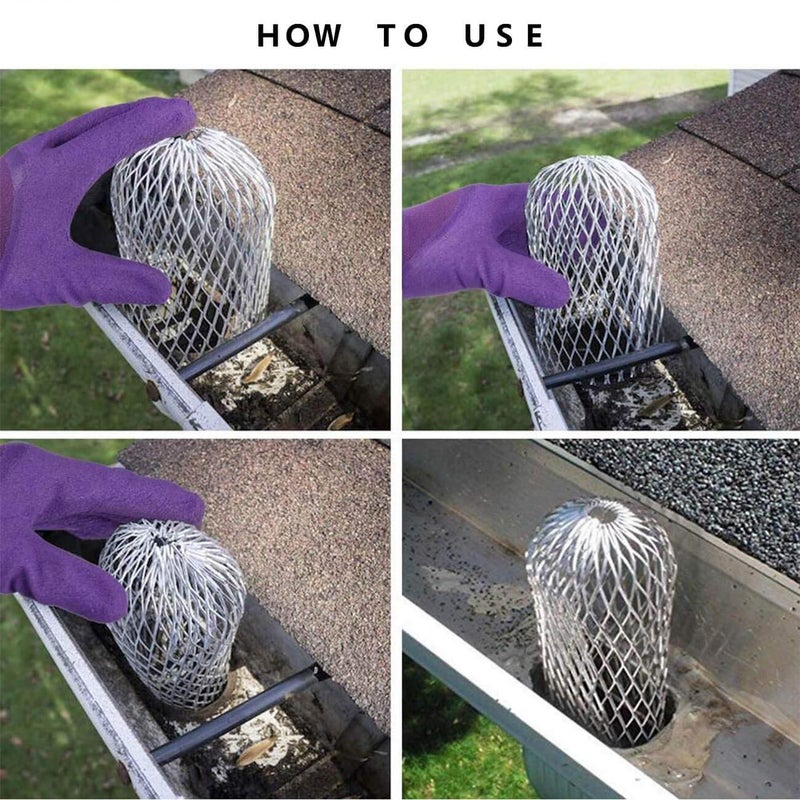 HOW TO USE