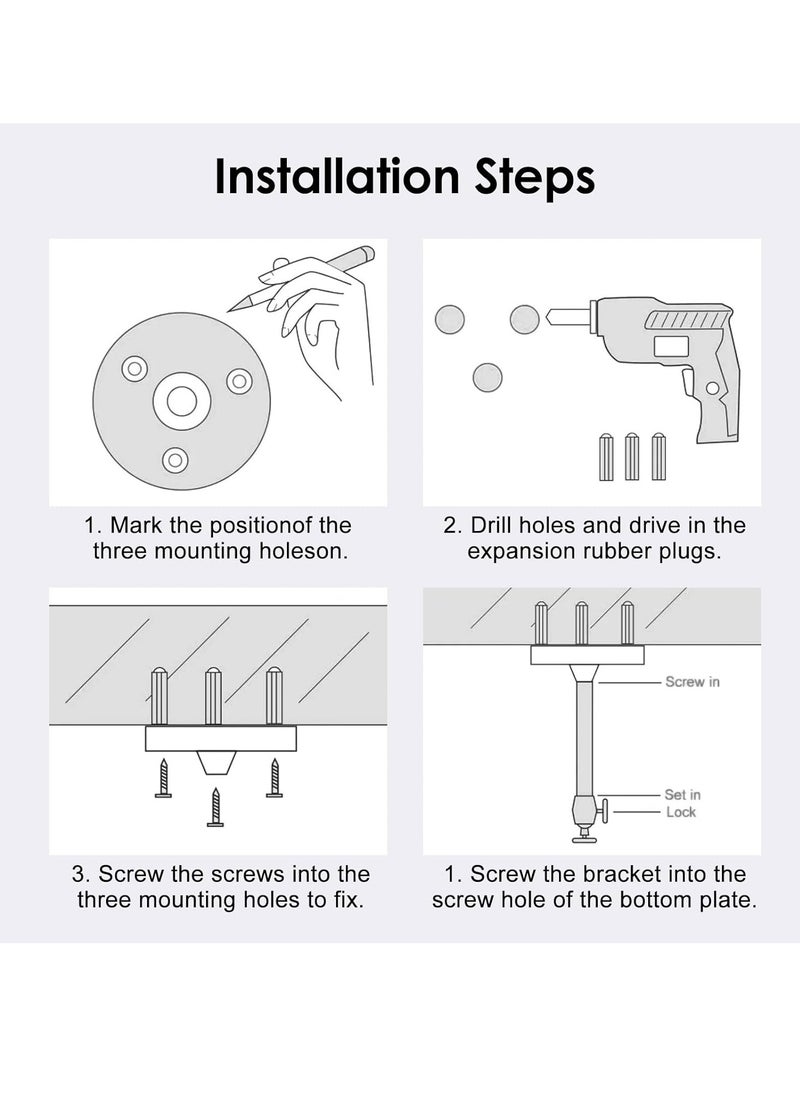 Installation Steps

1. Mark the positionof the three mounting holeson.

2. Drill holes and drive in the expansion rubber plugs.

3. Screw the screws into the three mounting holes to fix.

Screw in

Set in

Lock

1. Screw the bracket into the screw hole of the bottom plate.