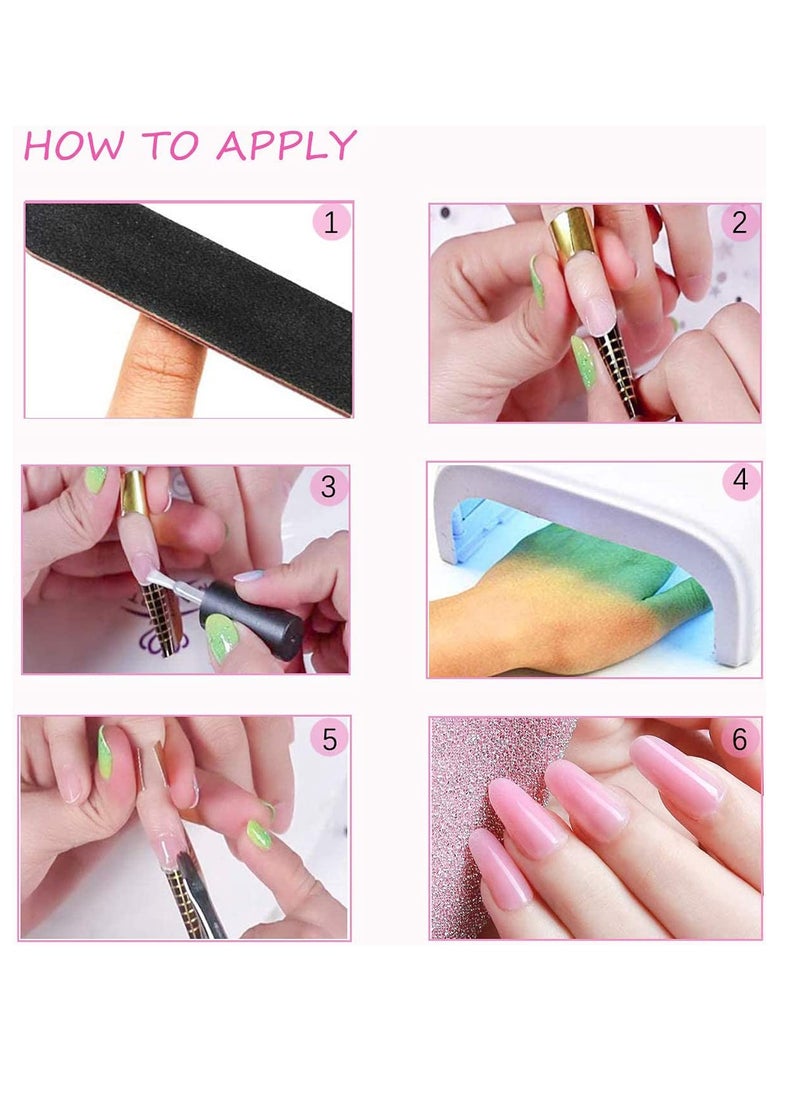 HOW TO APPLY

1

2

3

4

5

6