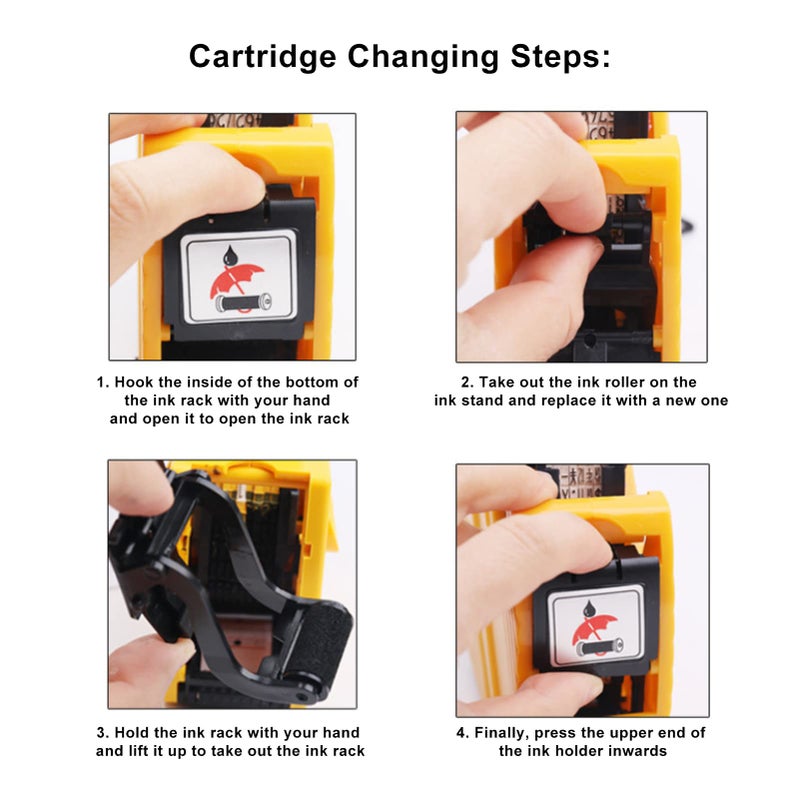 Cartridge Changing Steps:

1. Hook the inside of the bottom of the ink rack with your hand and open it to open the ink rack

2. Take out the ink roller on the ink stand and replace it with a new one

3. Hold the ink rack with your hand and lift it up to take out the ink rack

4. Finally, press the upper end of the ink holder inwards