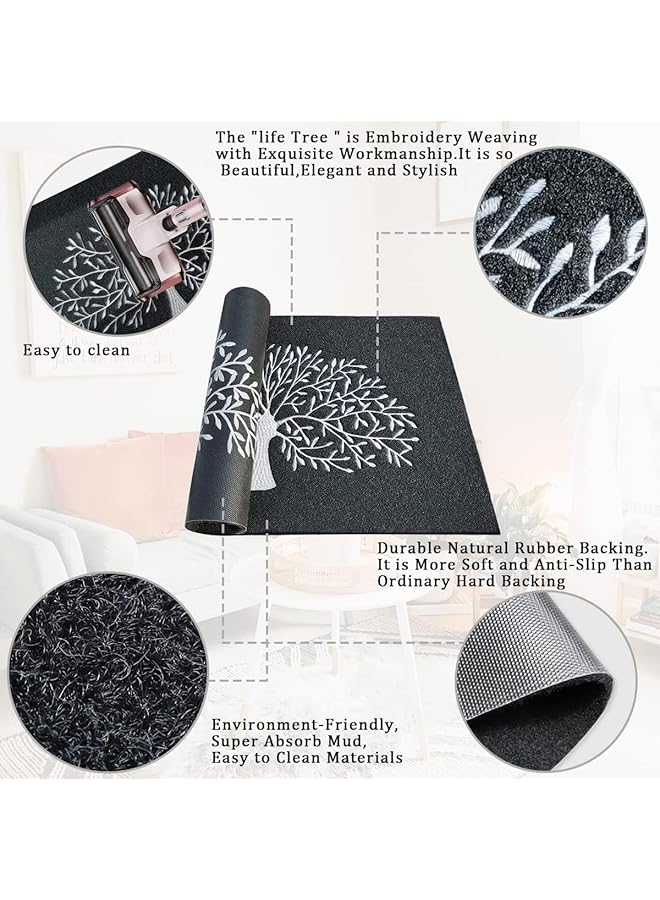 The "life Tree " is Embroidery Weaving with Exquisite Workmanship.It is so Beautiful,Elegant and Stylish

Easy to clean

Durable Natural Rubber Backing. It is More Soft and Anti-Slip Than Ordinary Hard Backing

Environment-Friendly, Super Absorb Mud, Easy to Clean Materials