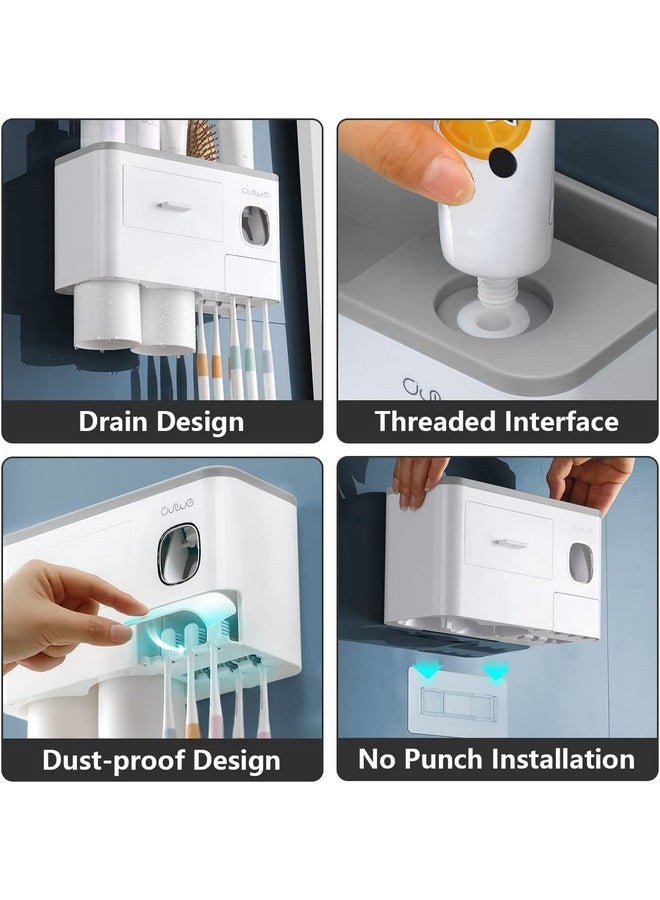 Drain Design

Threaded Interface

Dust-proof Design

No Punch Installation