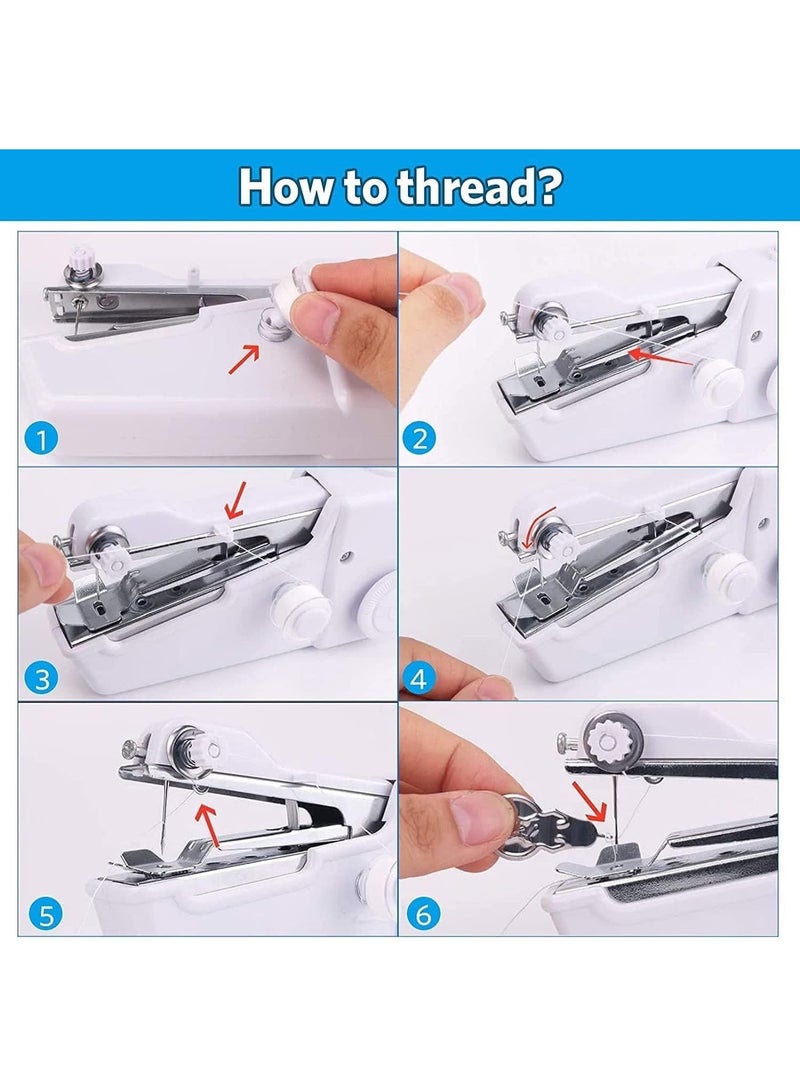 How to thread?

1

2

3

4

5

6