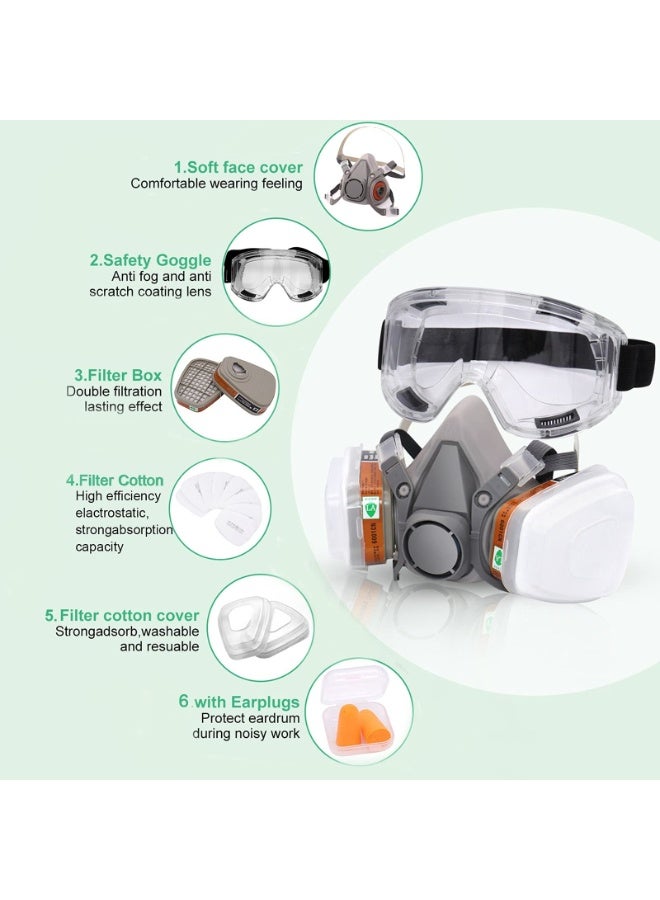 1.Soft face cover
Comfortable wearing feeling

2.Safety Goggle
Anti fog and anti scratch coating lens

3.Filter Box
Double filtration lasting effect

4.Filter Cotton
High efficiency electrostatic, strongabsorption capacity

5.Filter cotton cover
Strongadsorb,washable and resuable

6 with Earplugs
Protect eardrum during noisy work