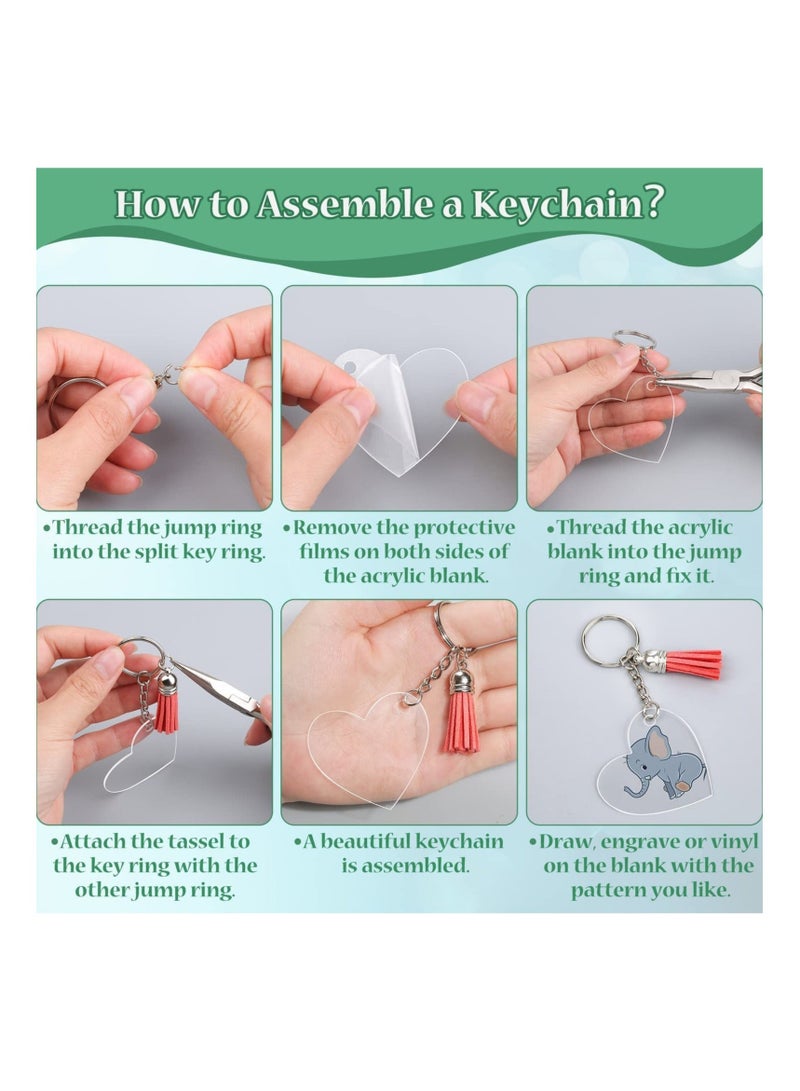 How to Assemble a Keychain?

•Thread the jump ring into the split key ring.

•Remove the protective films on both sides of the acrylic blank.

•Thread the acrylic blank into the jump ring and fix it.

•Attach the tassel to the key ring with the other jump ring.

•A beautiful keychain is assembled.

•Draw, engrave or vinyl on the blank with the pattern you like.