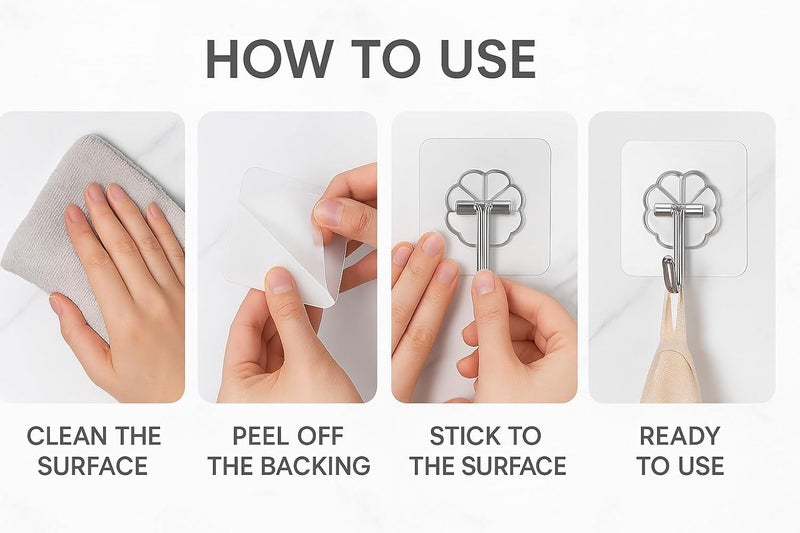 HOW TO USE

CLEAN THE SURFACE

PEEL OFF THE BACKING

STICK TO THE SURFACE

READY TO USE