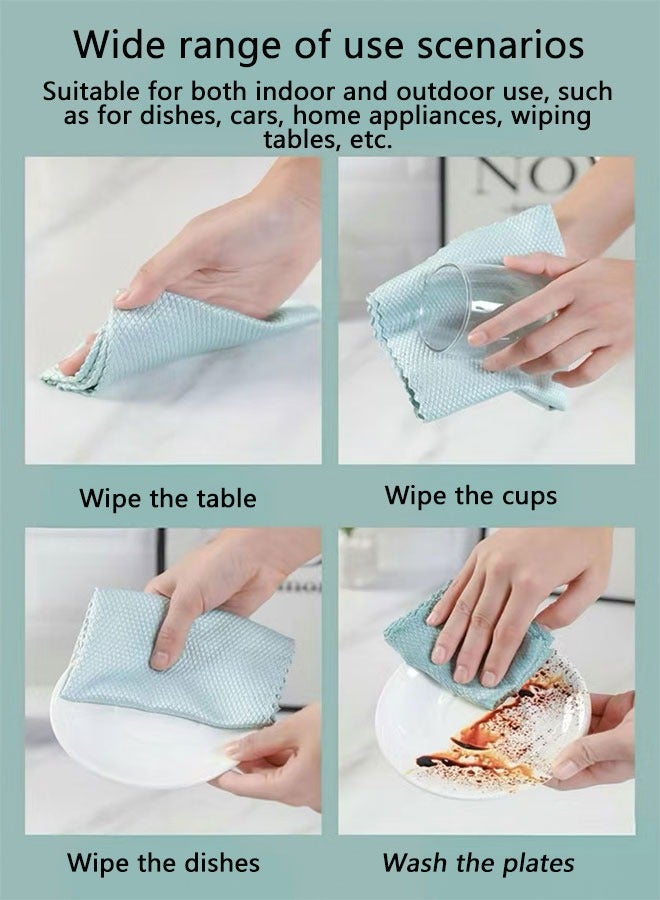 Wide range of use scenarios

Suitable for both indoor and outdoor use, such as for dishes, cars, home appliances, wiping tables, etc.

NO

Wipe the table

Wipe the cups

Wipe the dishes

Wash the plates