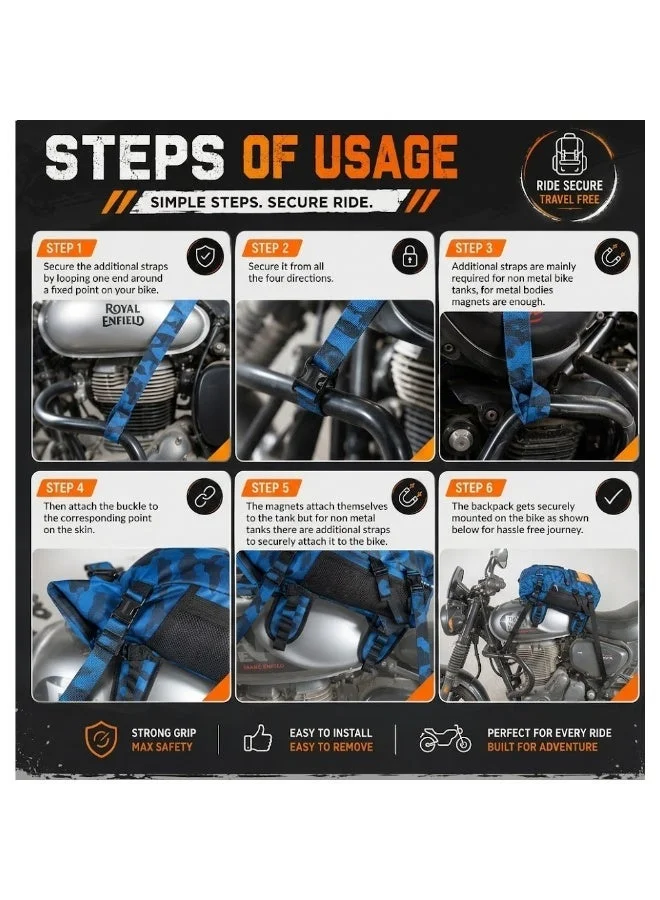 STEPS OF USAGE

SIMPLE STEPS. SECURE RIDE.

RIDE SECURE
TRAVEL FREE

STEP 1
Secure the additional straps by looping one end around a fixed point on your bike.

ROYAL ENFIELD

STEP 2
Secure it from all the four directions.

STEP 3
Additional straps are mainly required for non metal bike tanks, for metal bodies magnets are enough.

STEP 4
Then attach the buckle to the corresponding point on the skin.

STEP 5
The magnets attach themselves to the tank but for non metal tanks there are additional straps to securely attach it to the bike.

STEP 6
The backpack gets securely mounted on the bike as shown below for hassle free journey.

STRONG GRIP
MAX SAFETY

EASY TO INSTALL
EASY TO REMOVE

PERFECT FOR EVERY RIDE
BUILT FOR ADVENTURE