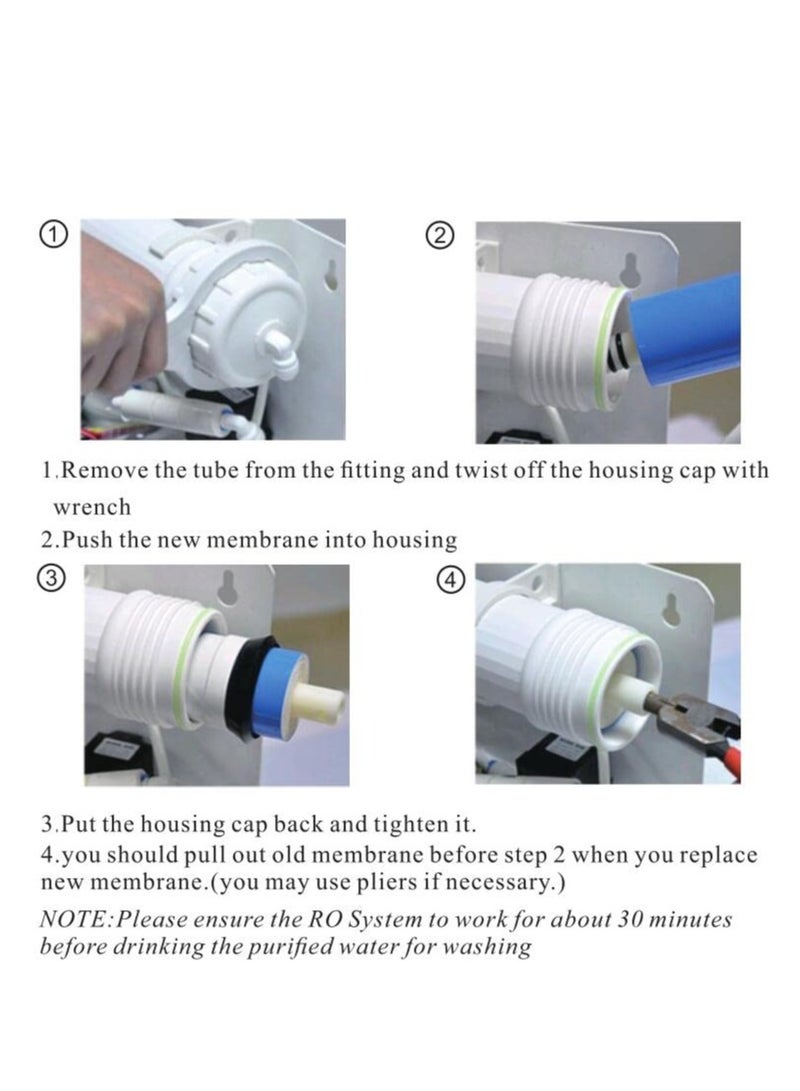 ①

②

1.Remove the tube from the fitting and twist off the housing cap with wrench

2.Push the new membrane into housing

③

④

3.Put the housing cap back and tighten it.

4.you should pull out old membrane before step 2 when you replace new membrane.(you may use pliers if necessary.)

NOTE:Please ensure the RO System to work for about 30 minutes before drinking the purified water for washing