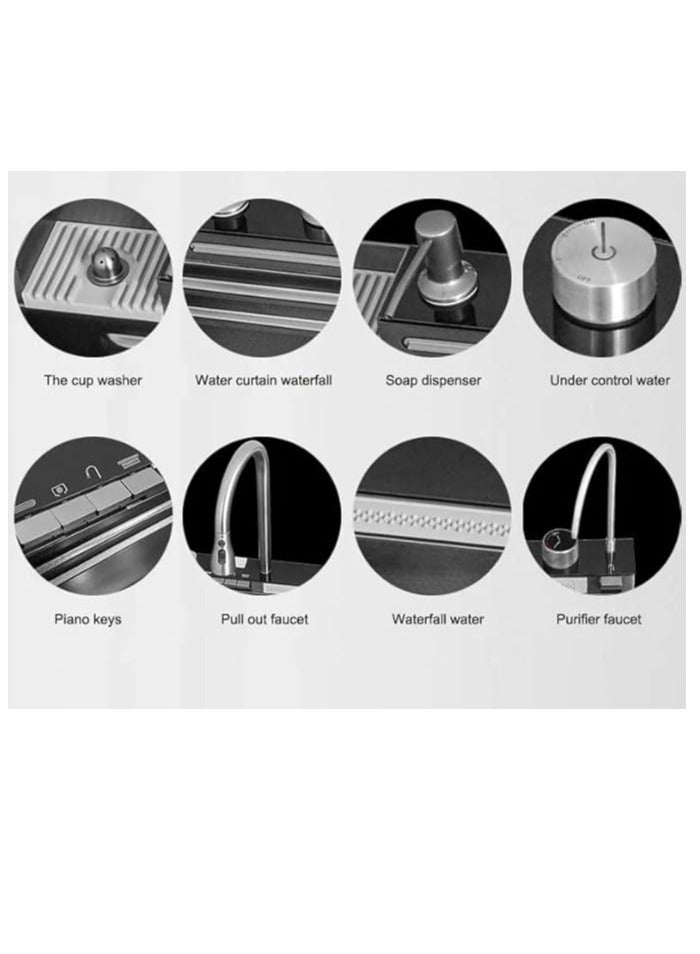 The cup washer

Water curtain waterfall

Soap dispenser

Under control water

Piano keys

Pull out faucet

Waterfall water

Purifier faucet