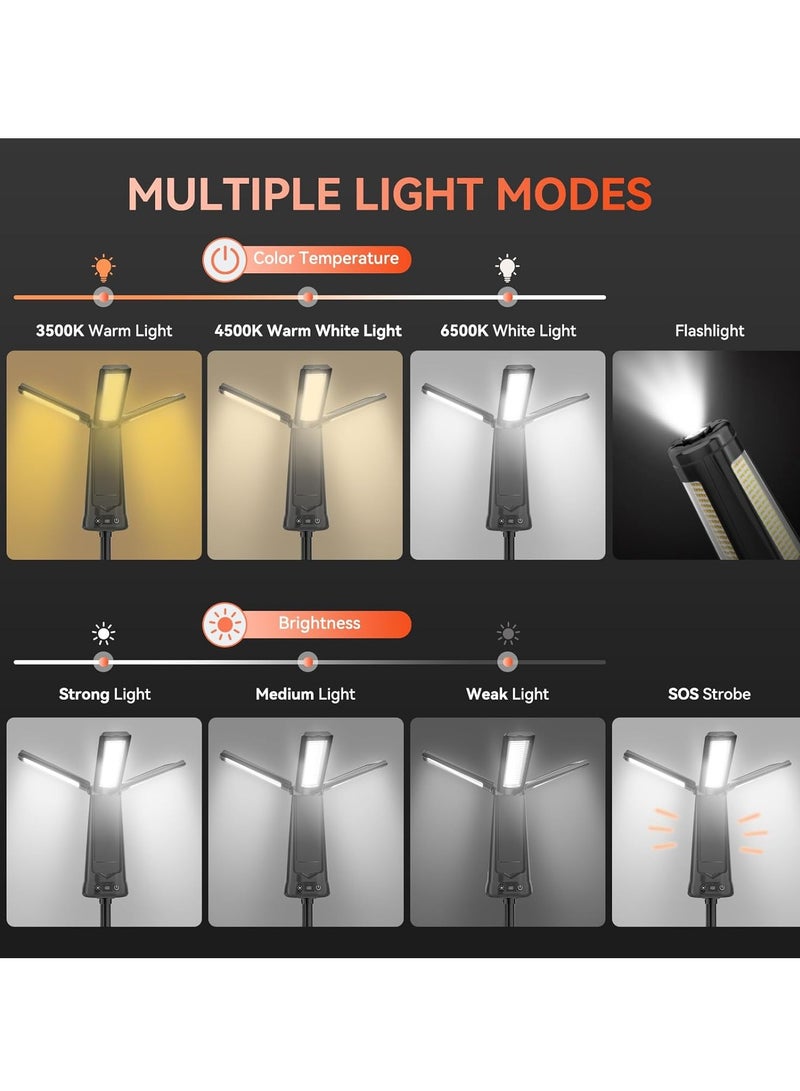 MULTIPLE LIGHT MODES

Color Temperature

3500K Warm Light

4500K Warm White Light

6500K White Light

Flashlight

Brightness

Strong Light

Medium Light

Weak Light

SOS Strobe