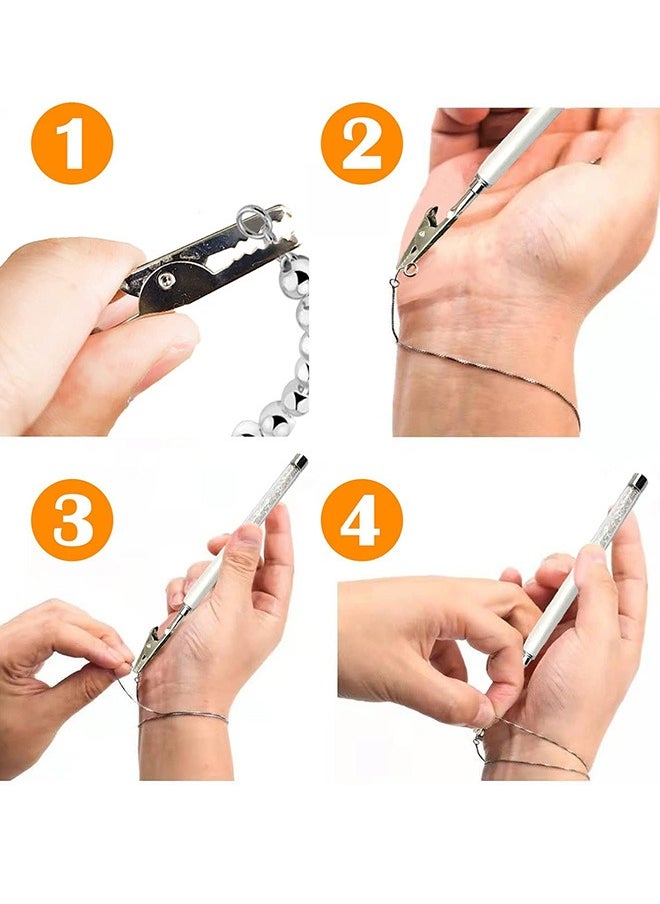 1

2

3

4