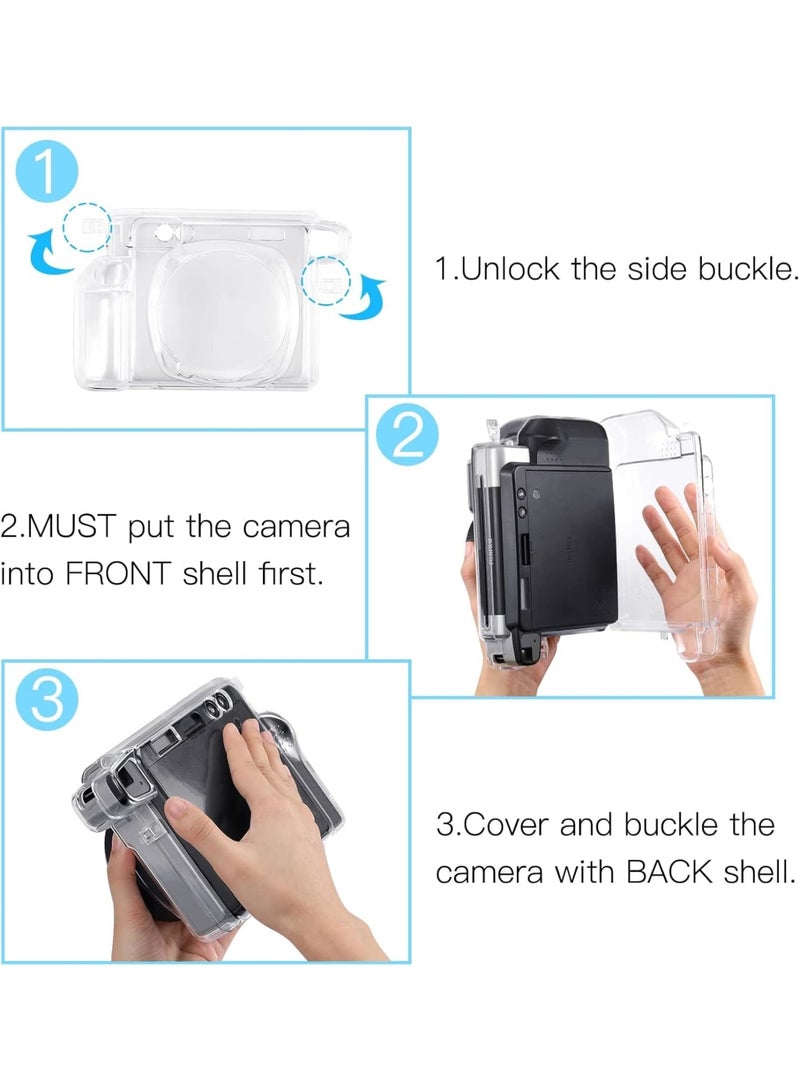 1

1.Unlock the side buckle.

2

2.MUST put the camera into FRONT shell first.

3

3.Cover and buckle the camera with BACK shell.