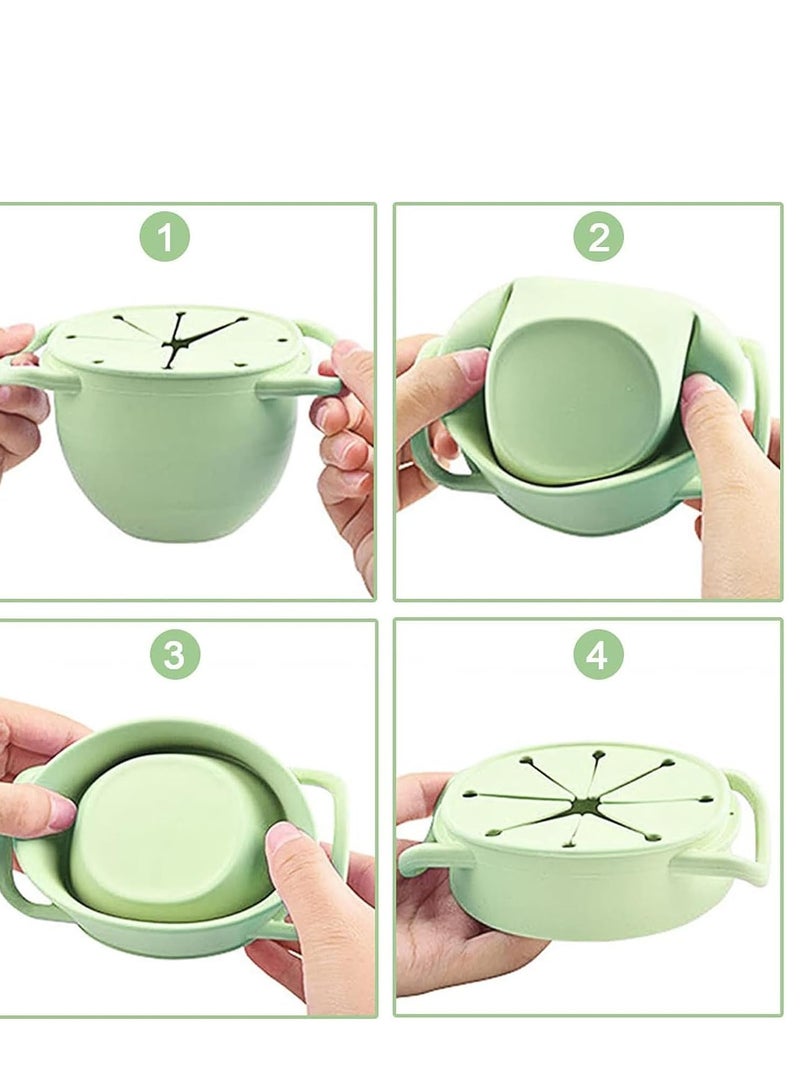 1

2

3

4