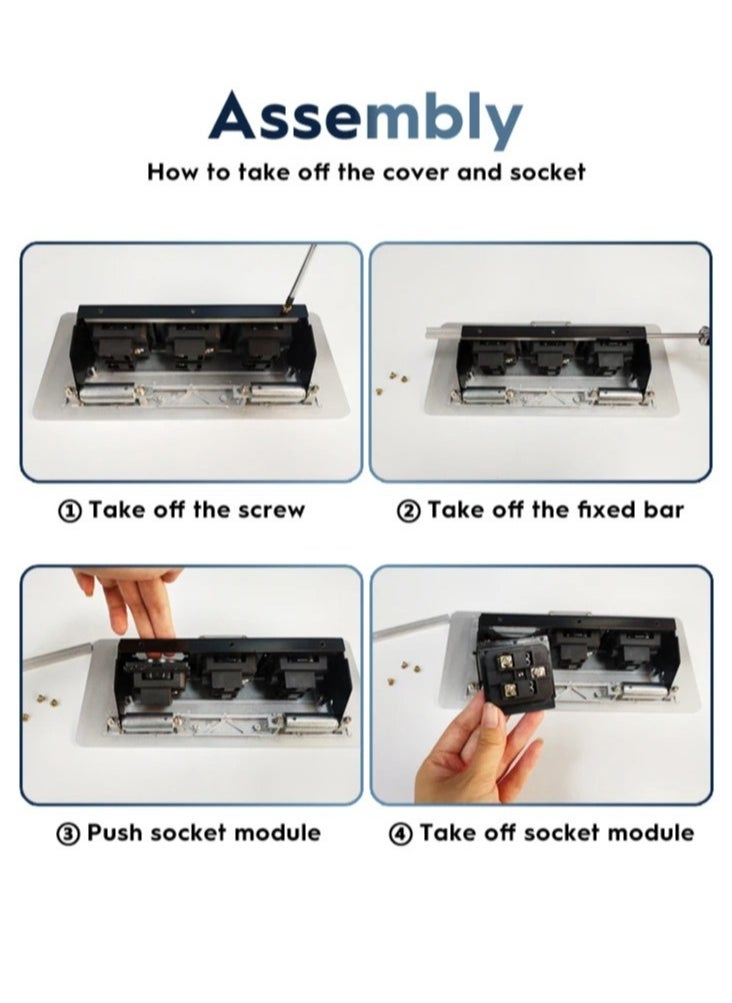 Assembly

How to take off the cover and socket

① Take off the screw

② Take off the fixed bar

③ Push socket module

④ Take off socket module