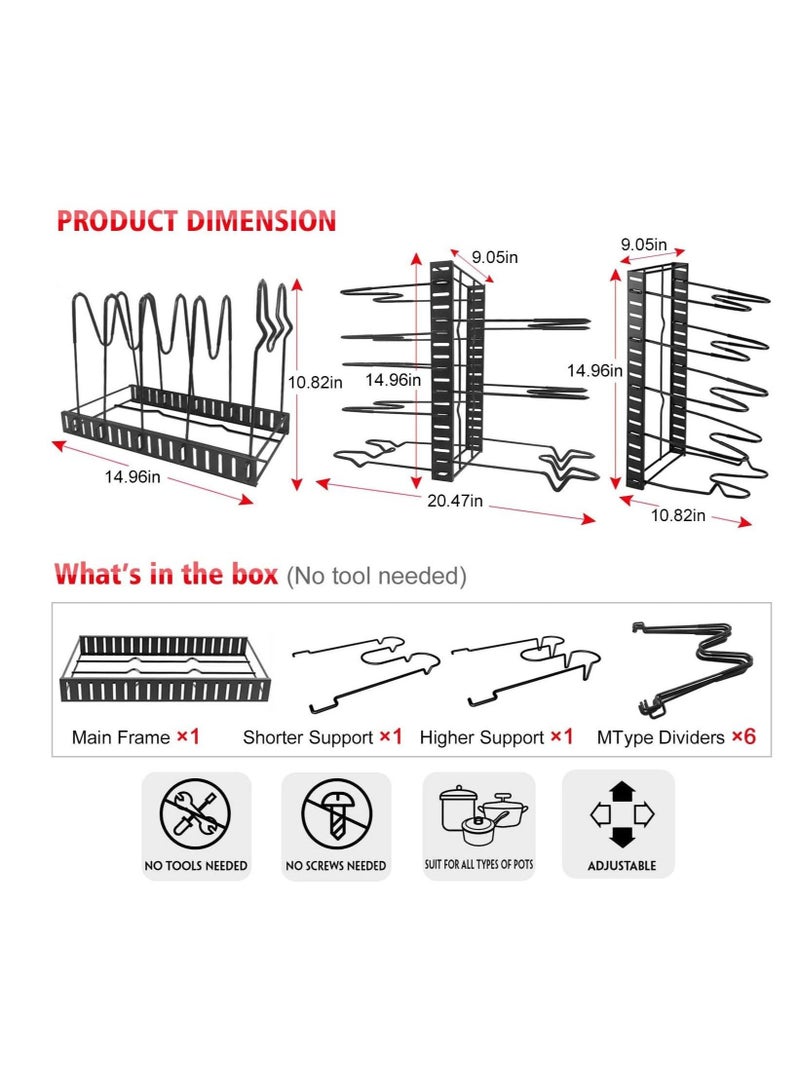 PRODUCT DIMENSION

10.82in

14.96in

9.05in

14.96in

20.47in

9.05in

14.96in

10.82in

What's in the box (No tool needed)

Main Frame ×1

Shorter Support ×1

Higher Support ×1

MType Dividers ×6

NO TOOLS NEEDED

NO SCREWS NEEDED

SUIT FOR ALL TYPES OF POTS

ADJUSTABLE