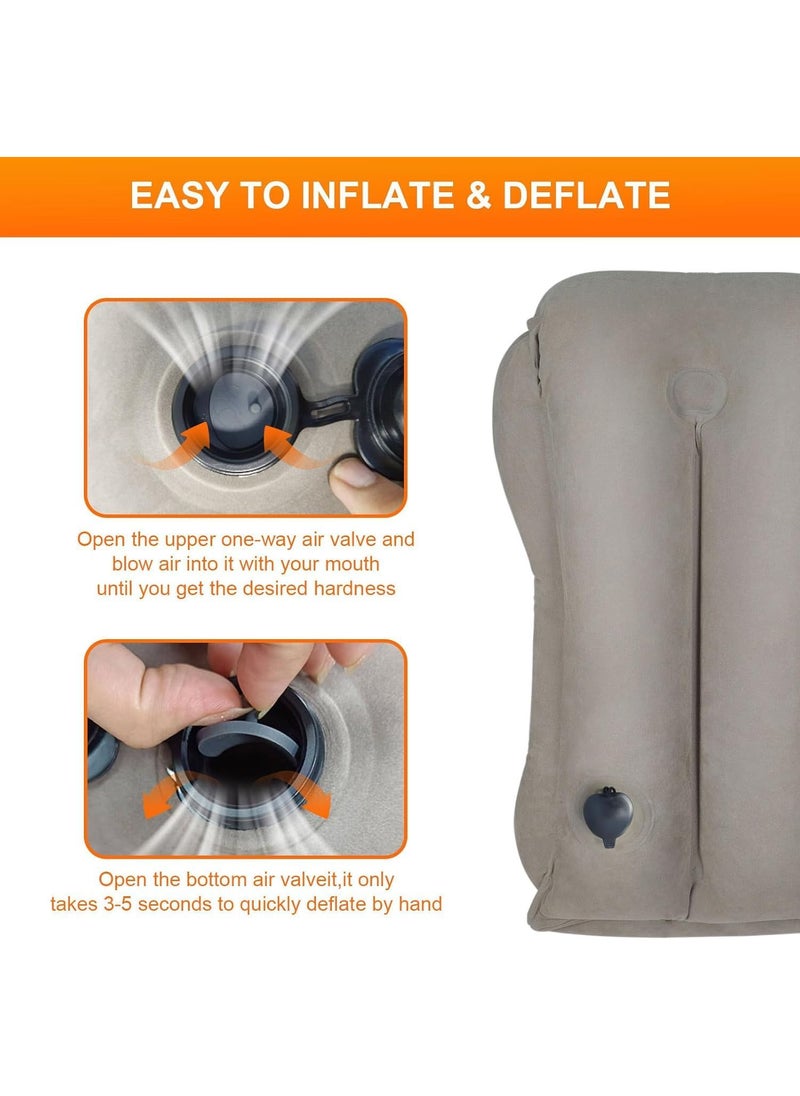 EASY TO INFLATE & DEFLATE

Open the upper one-way air valve and blow air into it with your mouth until you get the desired hardness

Open the bottom air valveit,it only takes 3-5 seconds to quickly deflate by hand