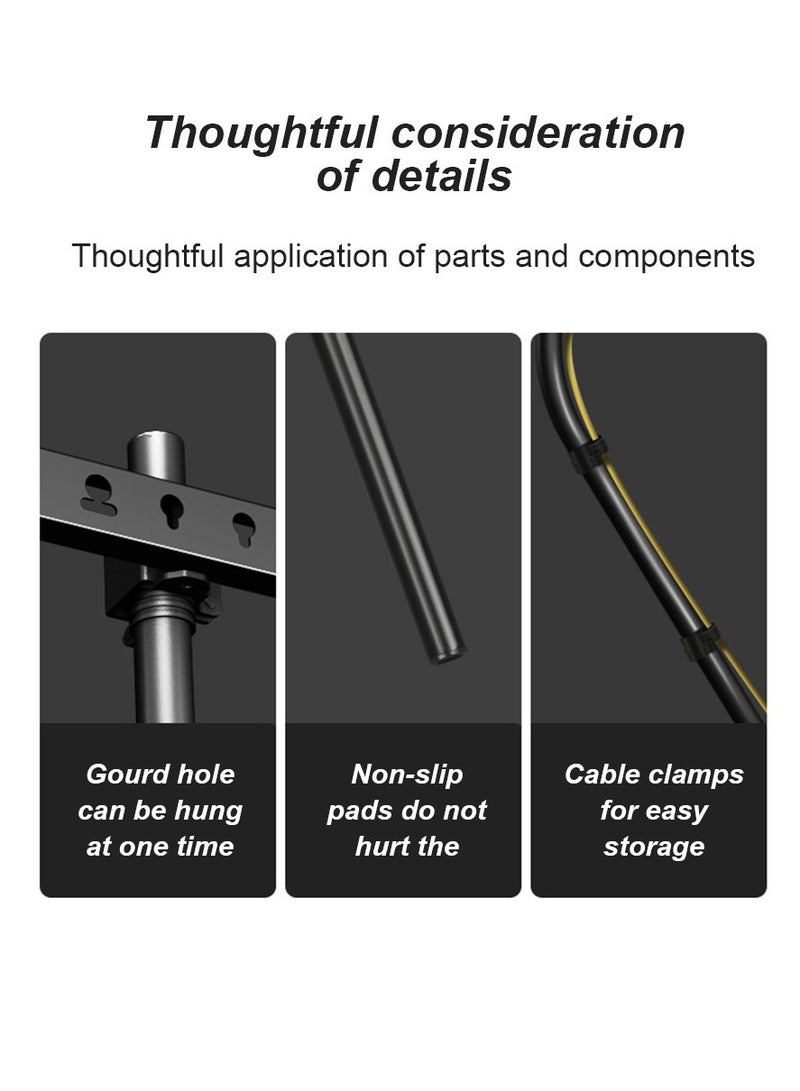 Thoughtful consideration of details

Thoughtful application of parts and components

Gourd hole can be hung at one time

Non-slip pads do not hurt the

Cable clamps for easy storage