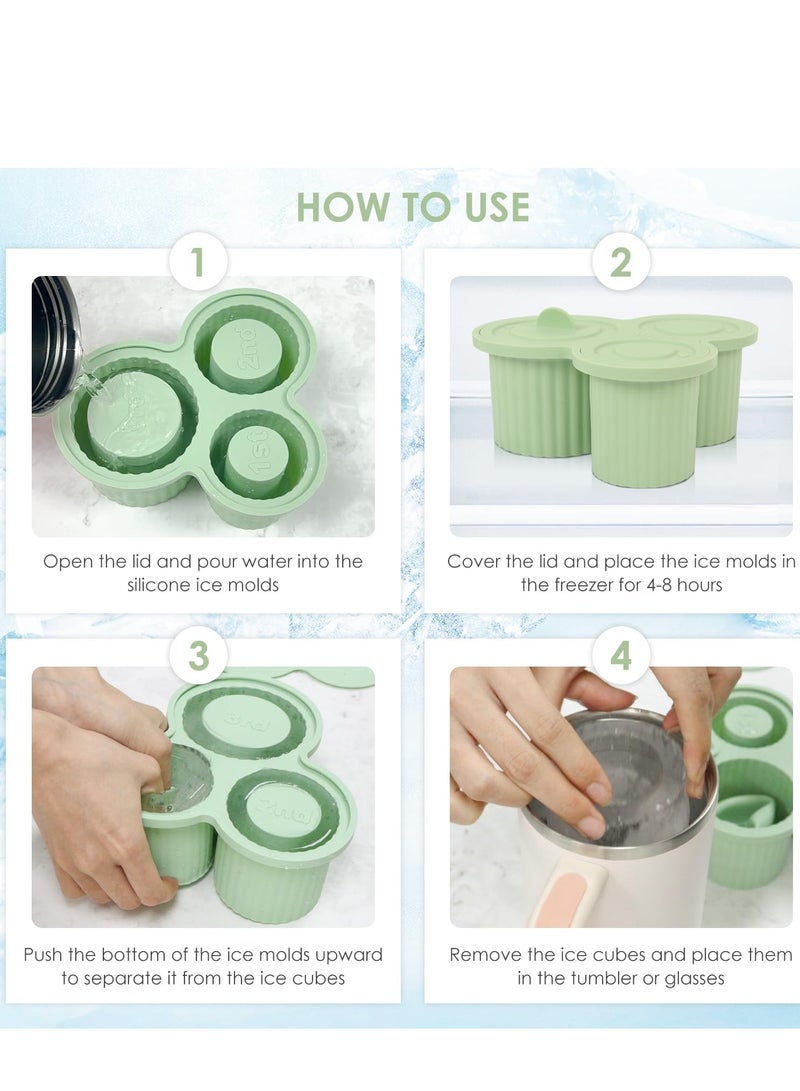 HOW TO USE

1

2nd

1st

Open the lid and pour water into the silicone ice molds

2

Cover the lid and place the ice molds in the freezer for 4-8 hours

3

3rd

2nd

Push the bottom of the ice molds upward to separate it from the ice cubes

4

Remove the ice cubes and place them in the tumbler or glasses