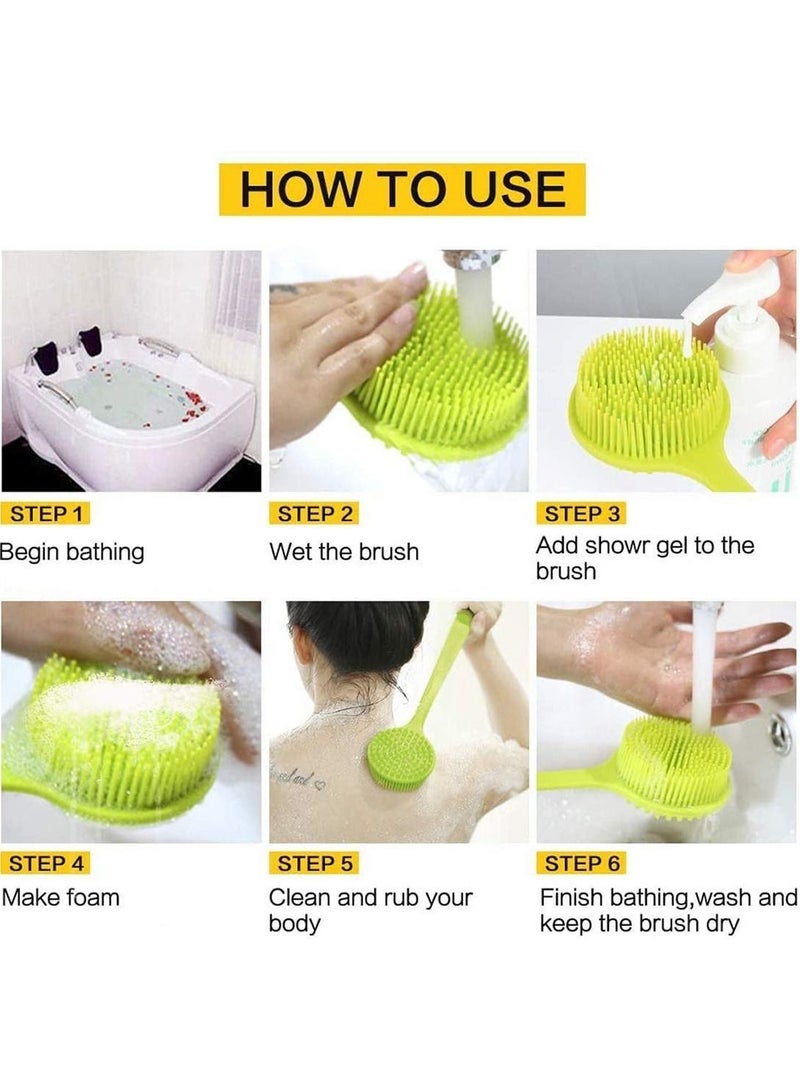 HOW TO USE

STEP 1
Begin bathing

STEP 2
Wet the brush

STEP 3
Add showr gel to the brush

STEP 4
Make foam

STEP 5
Clean and rub your body

STEP 6
Finish bathing,wash and keep the brush dry