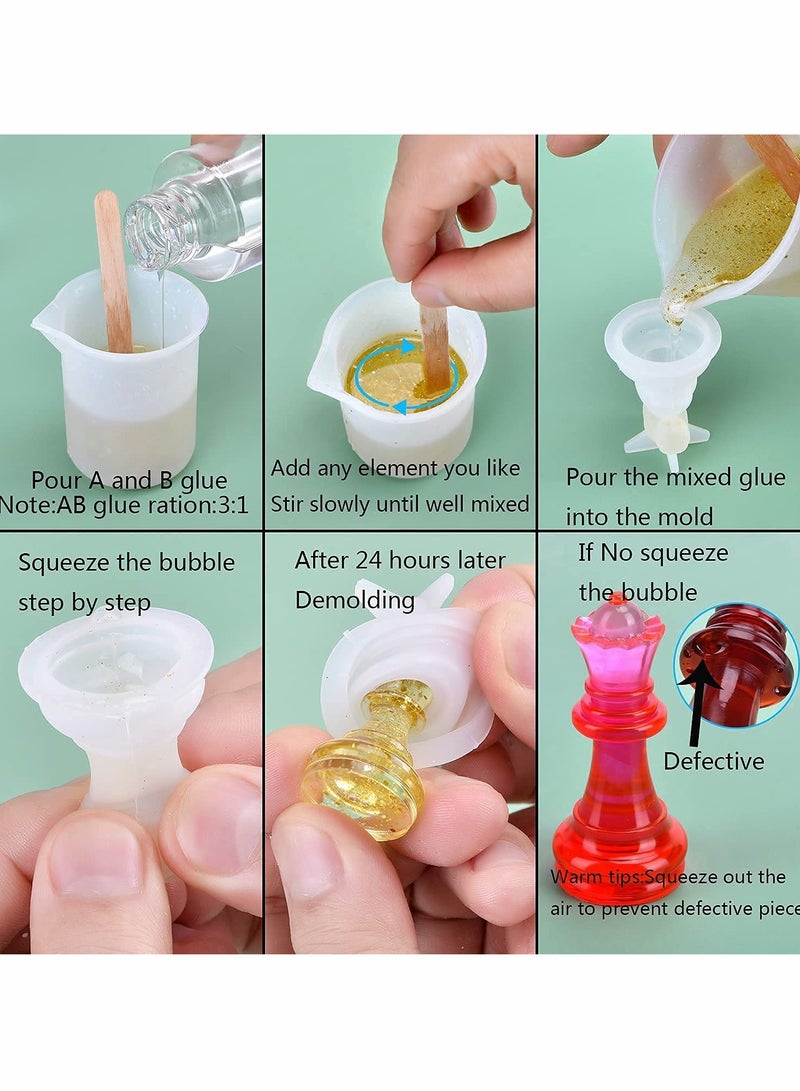 Pour A and B glue
Note:AB glue ration:3:1

Add any element you like
Stir slowly until well mixed

Pour the mixed glue into the mold

Squeeze the bubble step by step

After 24 hours later
Demolding

If No squeeze the bubble

Defective

Warm tips:Squeeze out the air to prevent defective piece