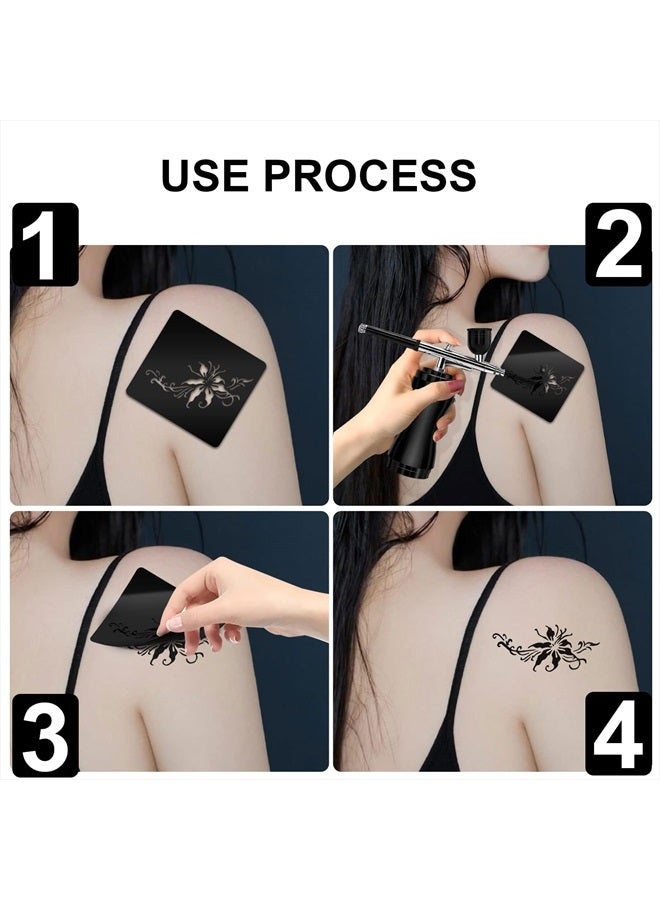 USE PROCESS

1

2

3

4