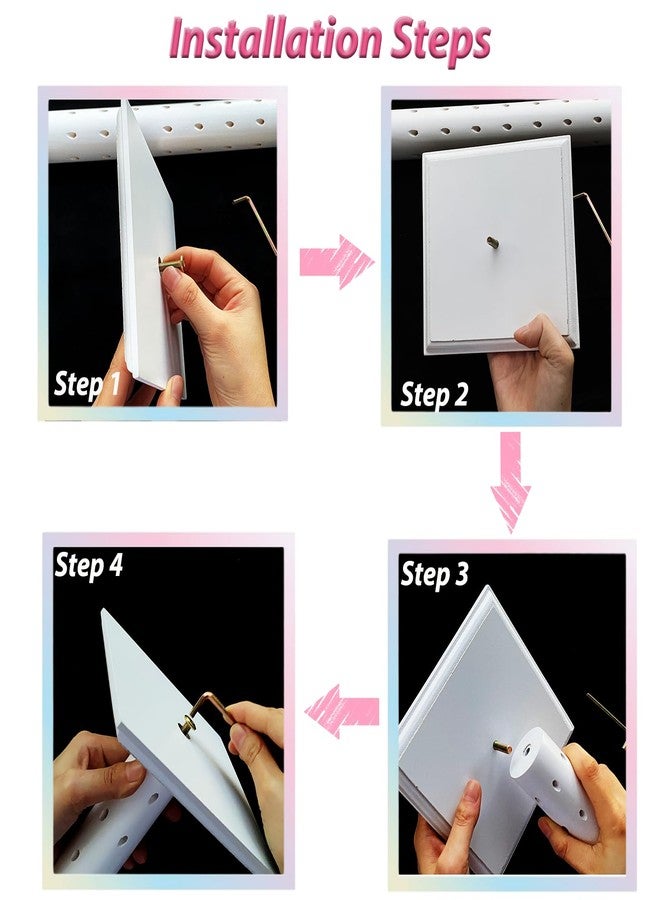 Installation Steps

Step 1

Step 2

Step 4

Step 3