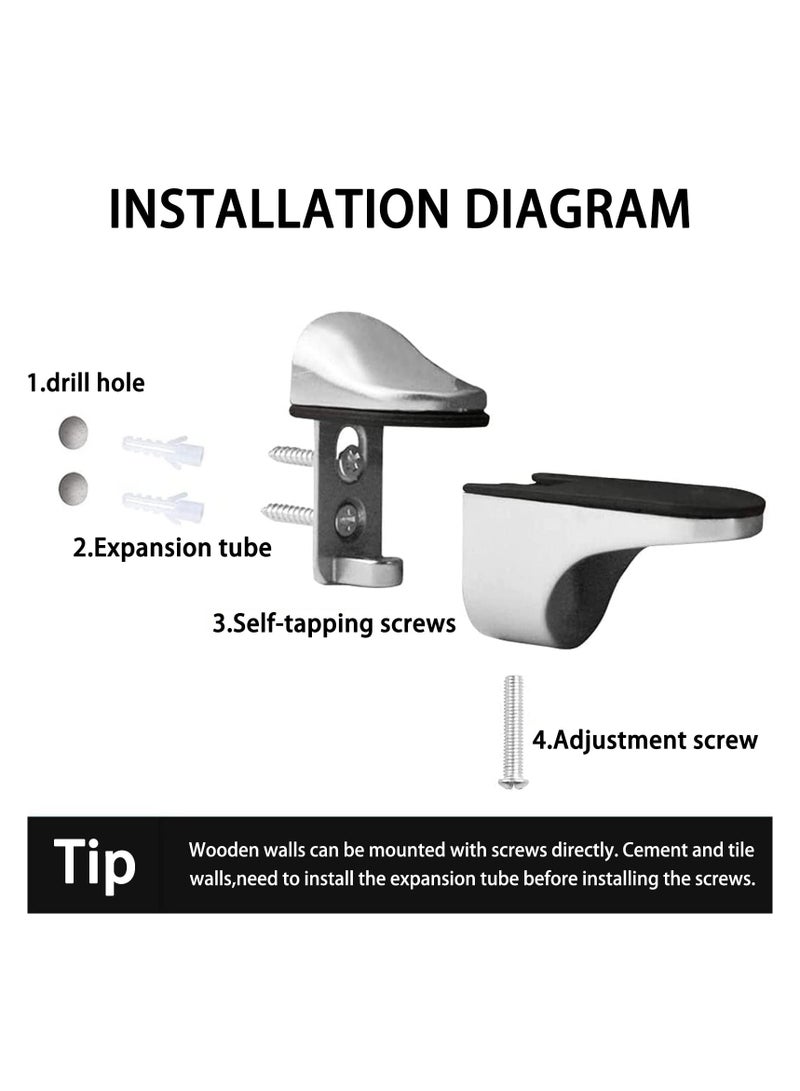 INSTALLATION DIAGRAM

1.drill hole

2.Expansion tube

3.Self-tapping screws

4.Adjustment screw

Tip

Wooden walls can be mounted with screws directly. Cement and tile walls,need to install the expansion tube before installing the screws.