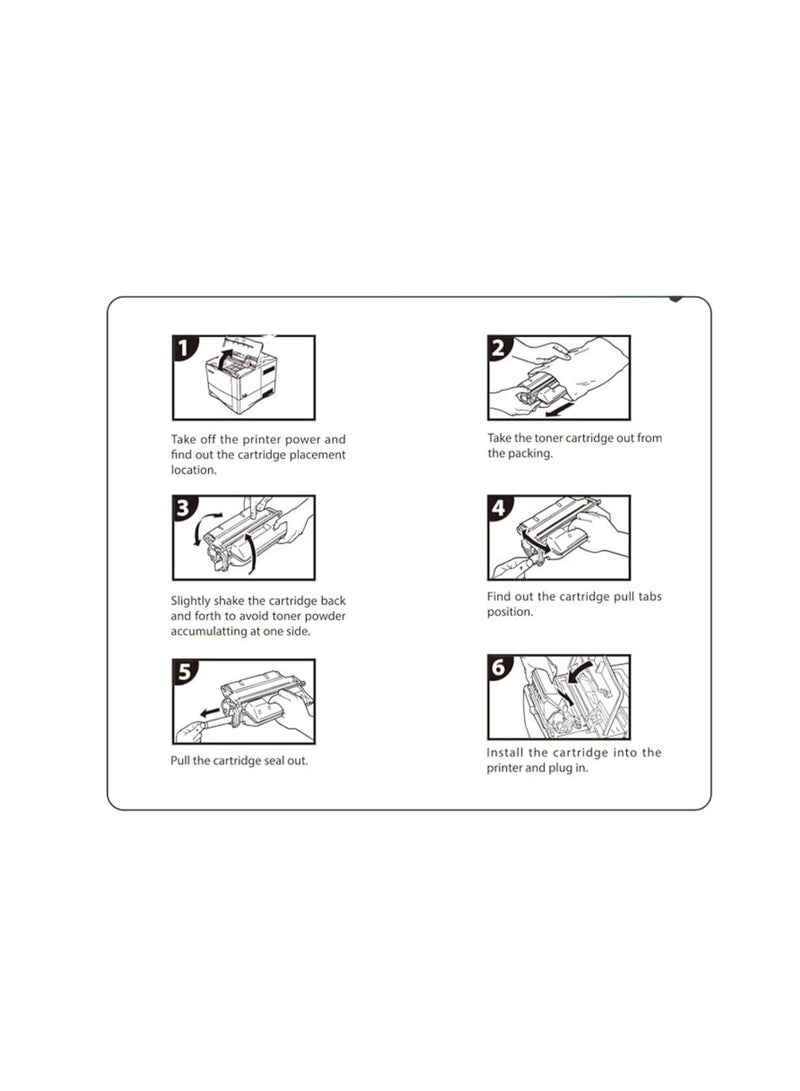 1

Take off the printer power and find out the cartridge placement location.

2

Take the toner cartridge out from the packing.

3

Slightly shake the cartridge back and forth to avoid toner powder accumulatting at one side.

4

Find out the cartridge pull tabs position.

5

Pull the cartridge seal out.

6

Install the cartridge into the printer and plug in.