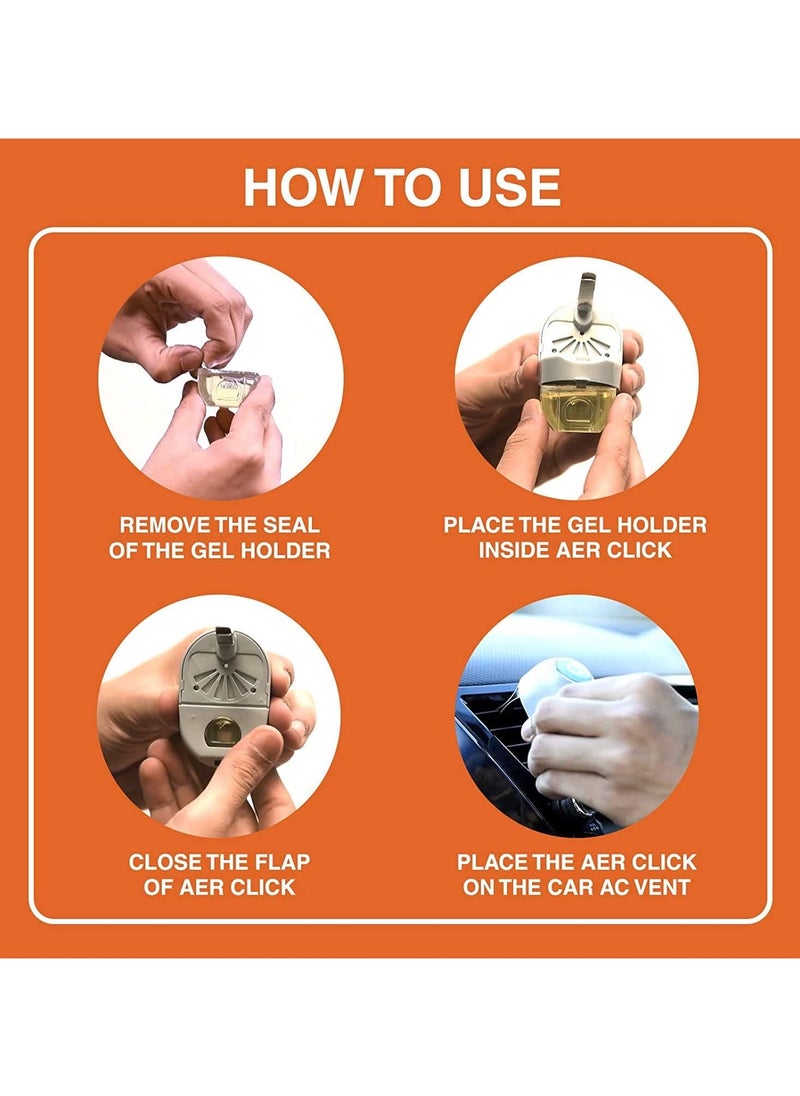 HOW TO USE

REMOVE THE SEAL OF THE GEL HOLDER

PLACE THE GEL HOLDER INSIDE AER CLICK

CLOSE THE FLAP OF AER CLICK

PLACE THE AER CLICK ON THE CAR AC VENT