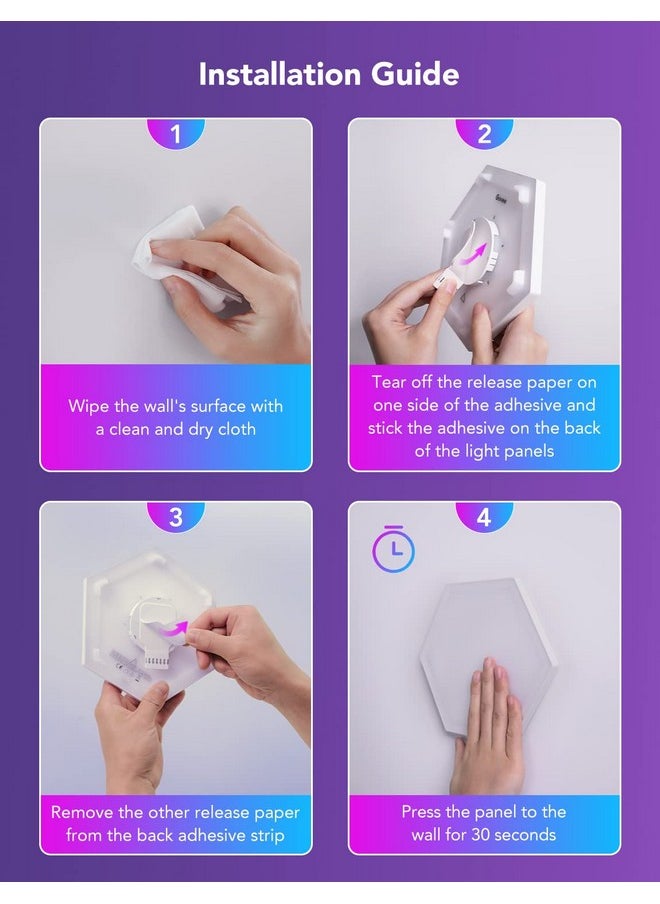 Installation Guide

1

Wipe the wall's surface with a clean and dry cloth

2

Tear off the release paper on one side of the adhesive and stick the adhesive on the back of the light panels

3

Remove the other release paper from the back adhesive strip

4

Press the panel to the wall for 30 seconds