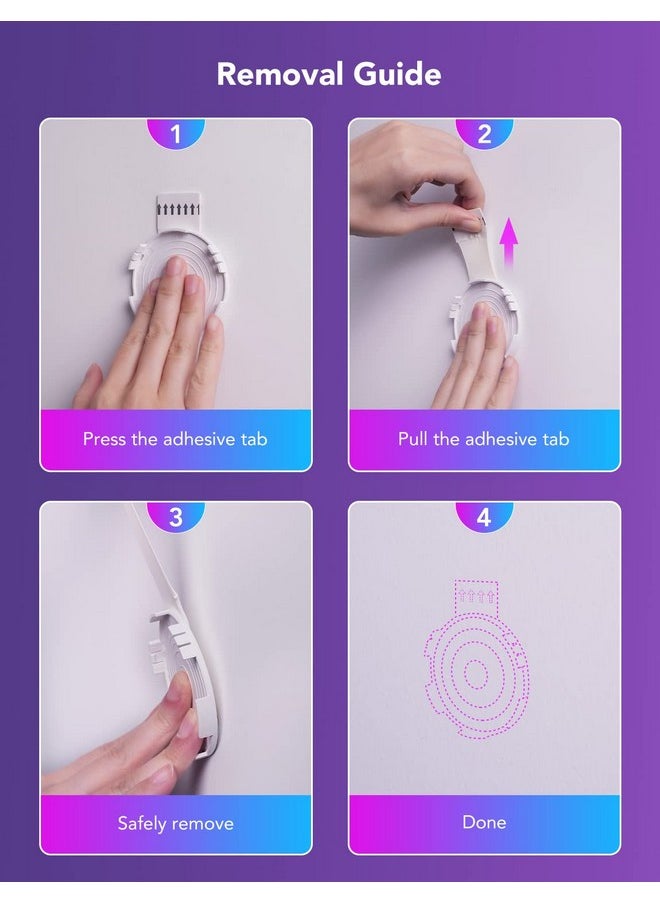 Removal Guide

1

Press the adhesive tab

2

Pull the adhesive tab

3

Safely remove

4

Done