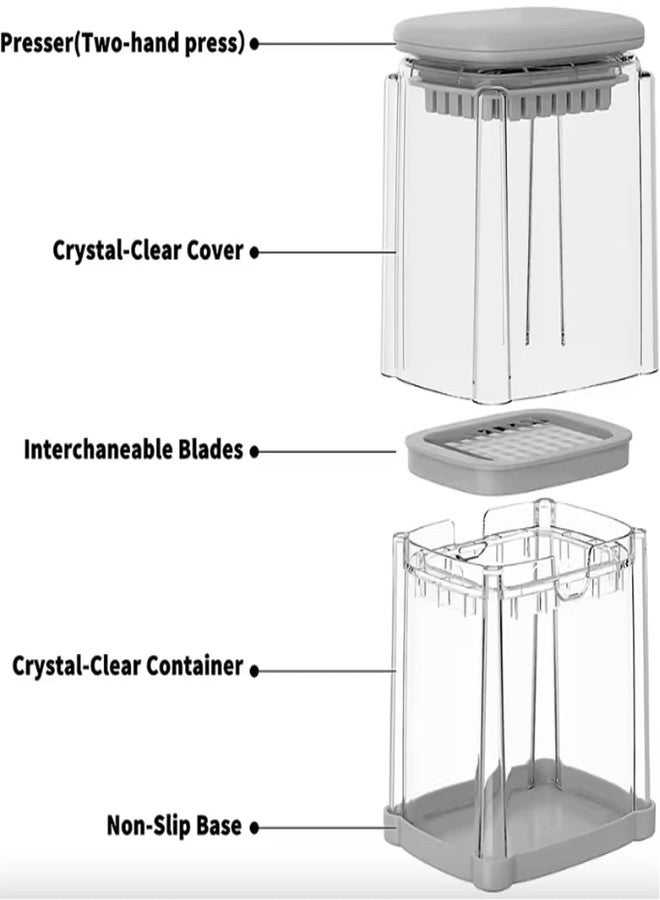 Presser(Two-hand press)

Crystal-Clear Cover

Interchaneable Blades

Crystal-Clear Container

Non-Slip Base