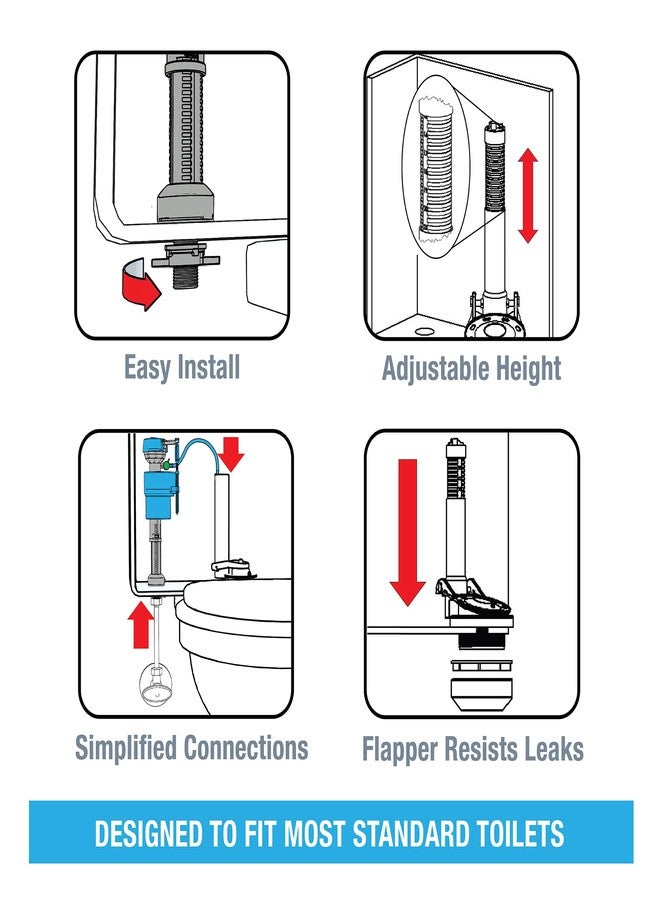 Easy Install

Adjustable Height

Simplified Connections

Flapper Resists Leaks

DESIGNED TO FIT MOST STANDARD TOILETS