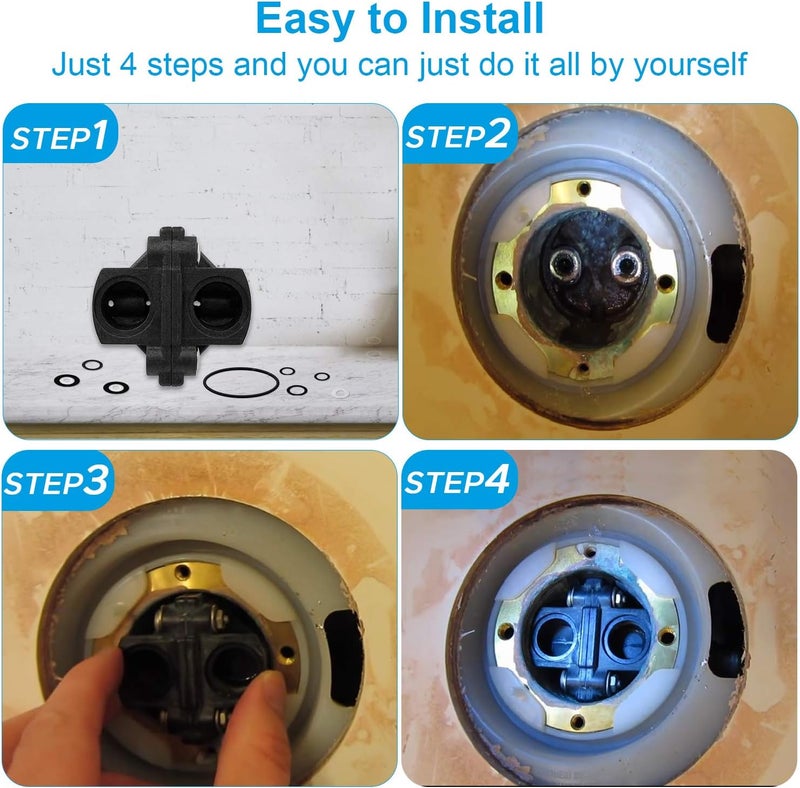 Easy to Install

Just 4 steps and you can just do it all by yourself

STEP1

STEP2

STEP3

STEP4