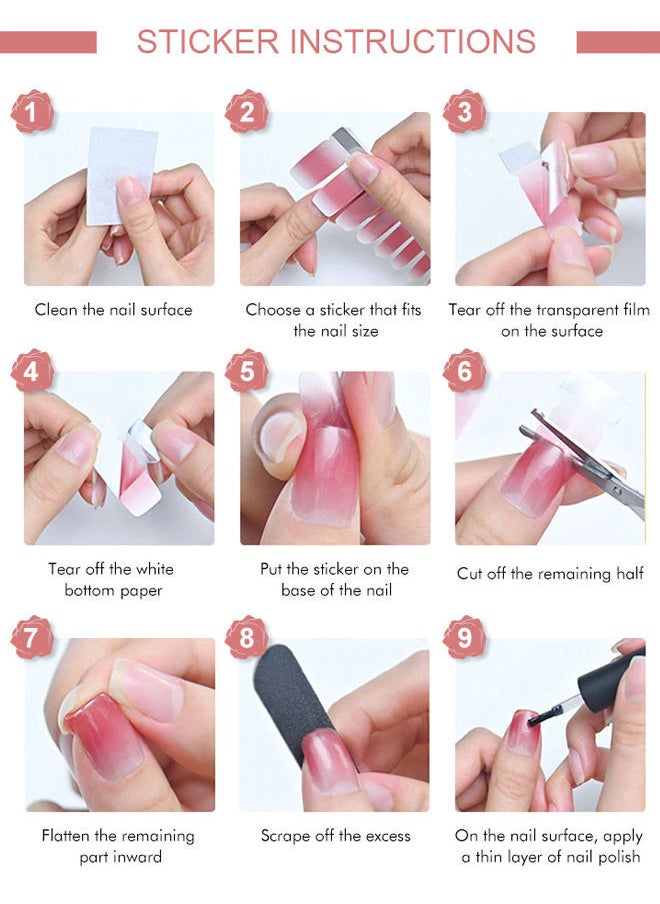 STICKER INSTRUCTIONS

1
Clean the nail surface

2
Choose a sticker that fits the nail size

3
Tear off the transparent film on the surface

4
Tear off the white bottom paper

5
Put the sticker on the base of the nail

6
Cut off the remaining half

7
Flatten the remaining part inward

8
Scrape off the excess

9
On the nail surface, apply a thin layer of nail polish