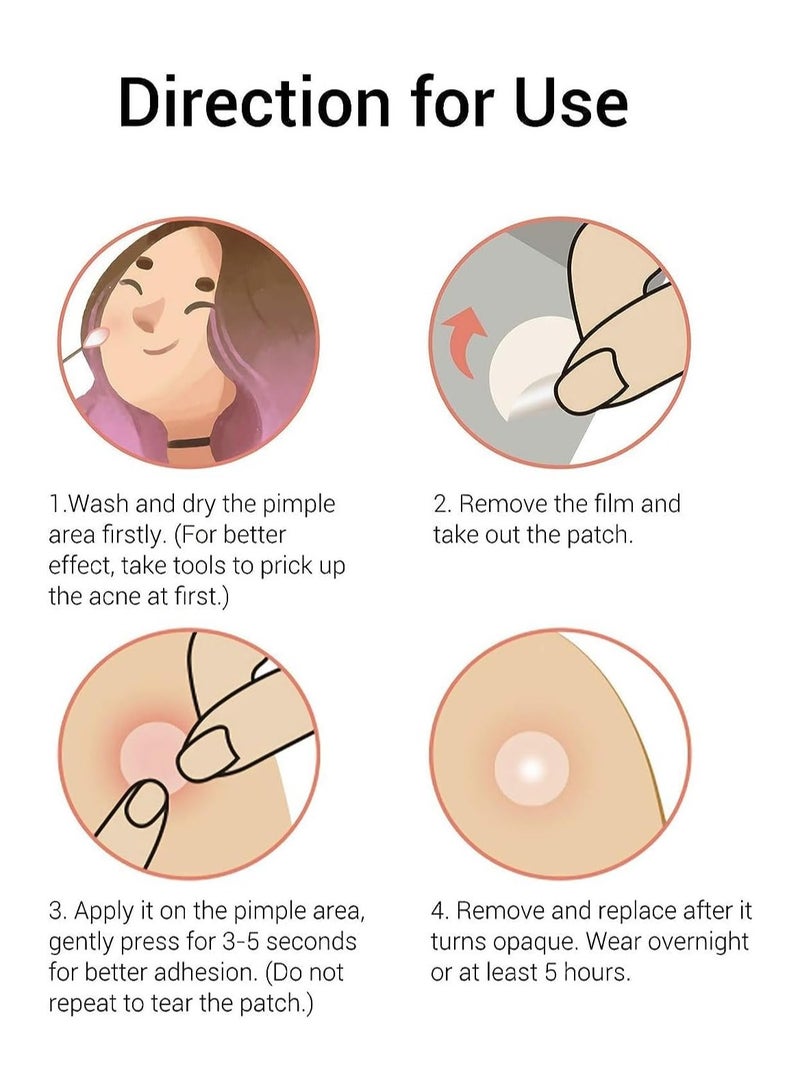 Direction for Use

1.Wash and dry the pimple area firstly. (For better effect, take tools to prick up the acne at first.)

2. Remove the film and take out the patch.

3. Apply it on the pimple area, gently press for 3-5 seconds for better adhesion. (Do not repeat to tear the patch.)

4. Remove and replace after it turns opaque. Wear overnight or at least 5 hours.