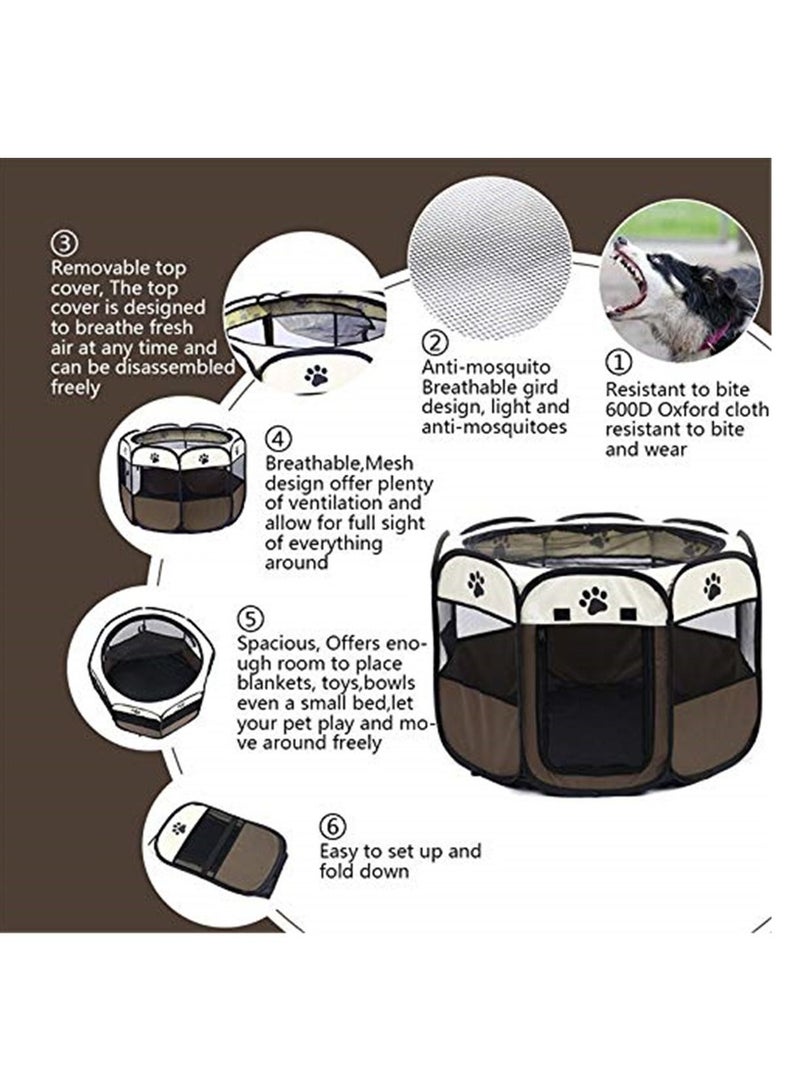 ③
Removable top cover, The top cover is designed to breathe fresh air at any time and can be disassembled freely

②
Anti-mosquito Breathable gird design, light and anti-mosquitoes

①
Resistant to bite 600D Oxford cloth resistant to bite and wear

④
Breathable,Mesh design offer plenty of ventilation and allow for full sight of everything around

⑤
Spacious, Offers enough room to place blankets, toys,bowls even a small bed,let your pet play and move around freely

⑥
Easy to set up and fold down