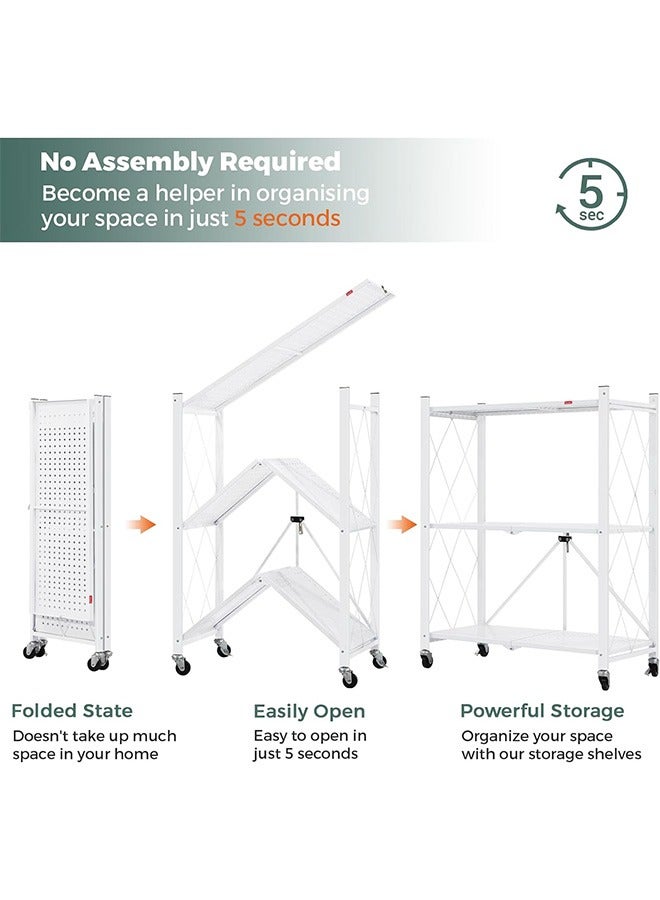 No Assembly Required
Become a helper in organising your space in just 5 seconds

5 sec

Folded State
Doesn't take up much space in your home

Easily Open
Easy to open in just 5 seconds

Powerful Storage
Organize your space with our storage shelves