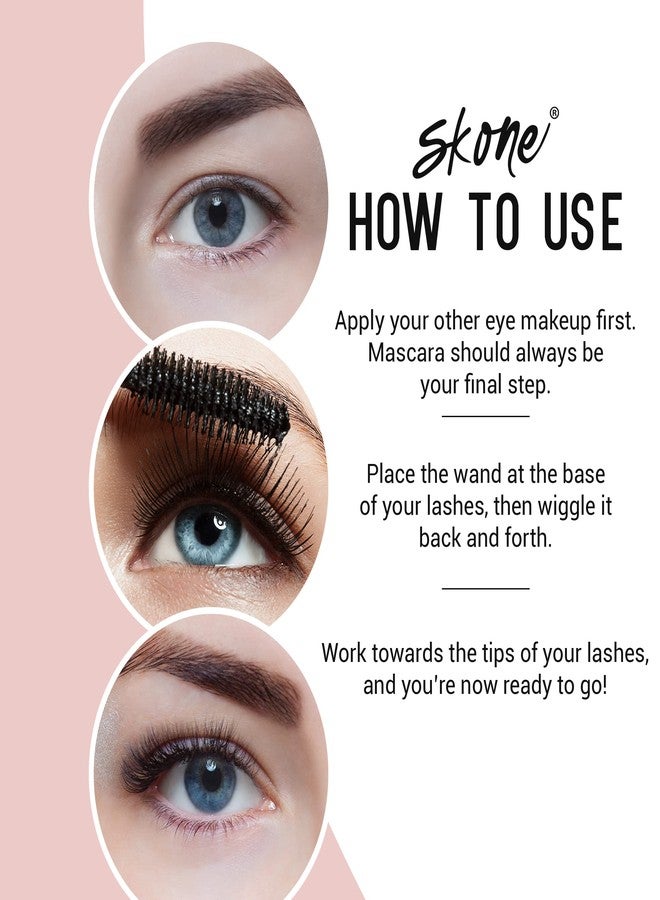 Skone®

HOW TO USE

Apply your other eye makeup first. Mascara should always be your final step.

Place the wand at the base of your lashes, then wiggle it back and forth.

Work towards the tips of your lashes, and you're now ready to go!