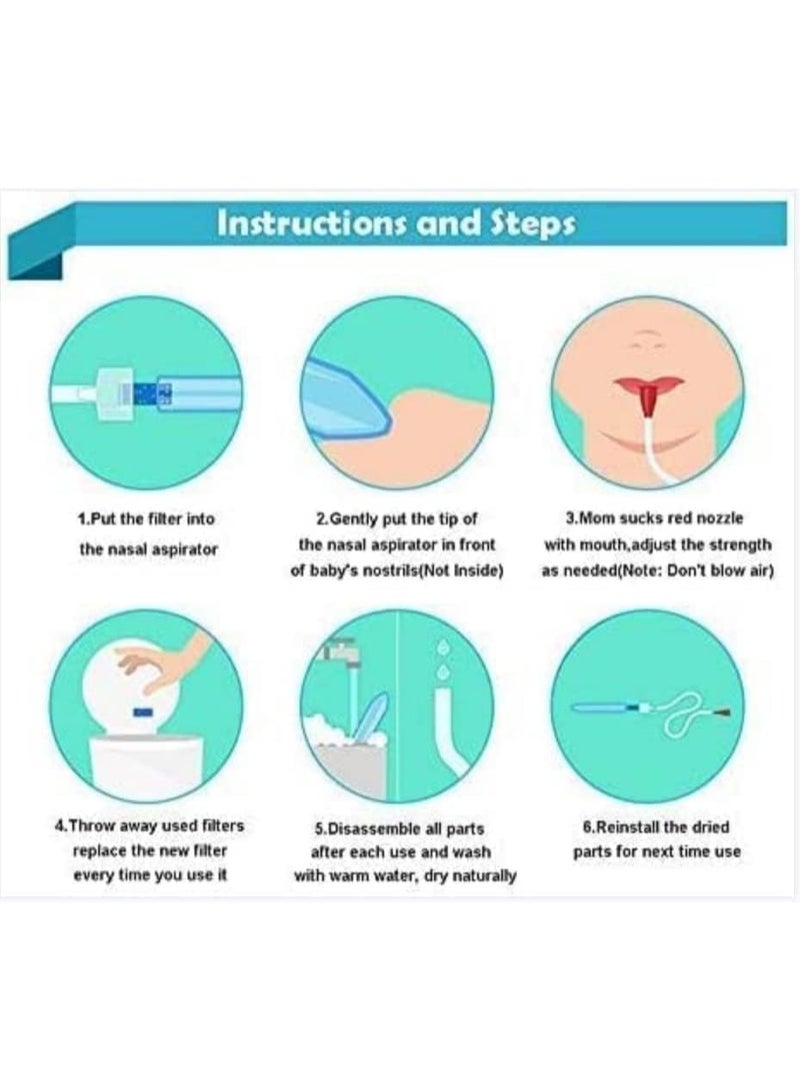 Instructions and Steps

1.Put the filter into the nasal aspirator

2.Gently put the tip of the nasal aspirator in front of baby's nostrils(Not Inside)

3.Mom sucks red nozzle with mouth,adjust the strength as needed(Note: Don't blow air)

4.Throw away used filters replace the new filter every time you use it

5.Disassemble all parts after each use and wash with warm water, dry naturally

6.Reinstall the dried parts for next time use