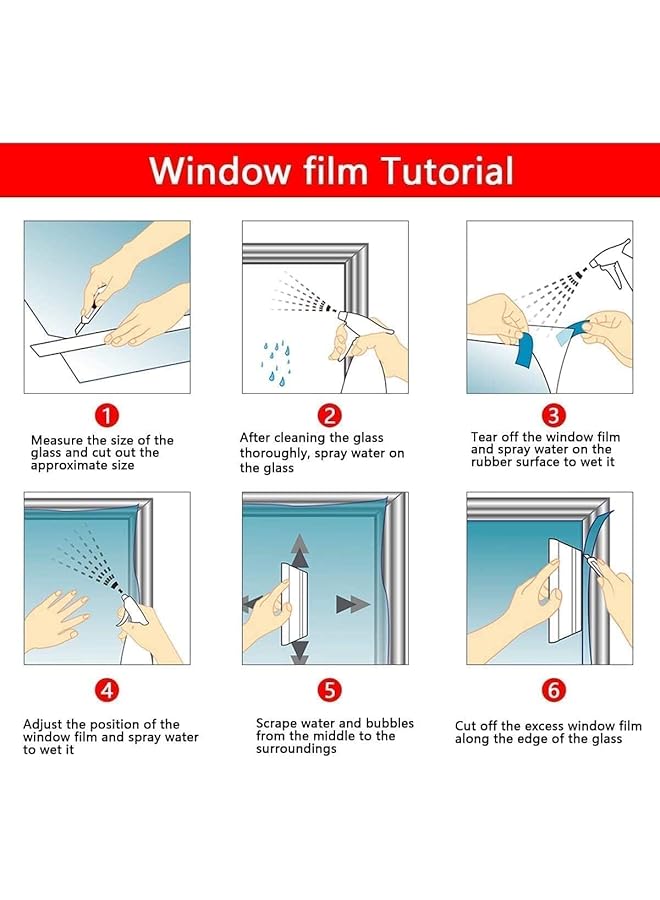 Window film Tutorial

1
Measure the size of the glass and cut out the approximate size

2
After cleaning the glass thoroughly, spray water on the glass

3
Tear off the window film and spray water on the rubber surface to wet it

4
Adjust the position of the window film and spray water to wet it

5
Scrape water and bubbles from the middle to the surroundings

6
Cut off the excess window film along the edge of the glass