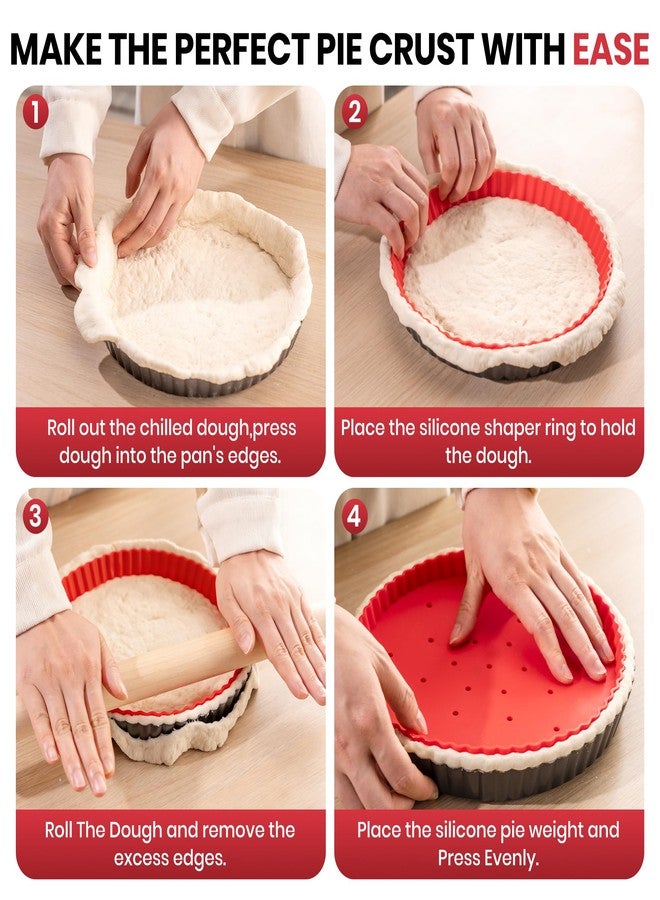 MAKE THE PERFECT PIE CRUST WITH EASE

1

Roll out the chilled dough,press dough into the pan's edges.

2

Place the silicone shaper ring to hold the dough.

3

Roll The Dough and remove the excess edges.

4

Place the silicone pie weight and Press Evenly.