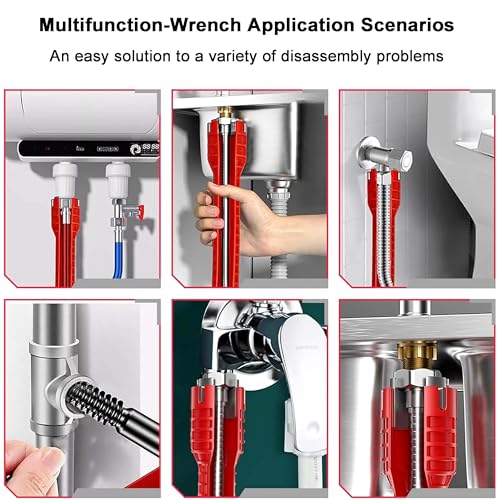 Multifunction-Wrench Application Scenarios

An easy solution to a variety of disassembly problems