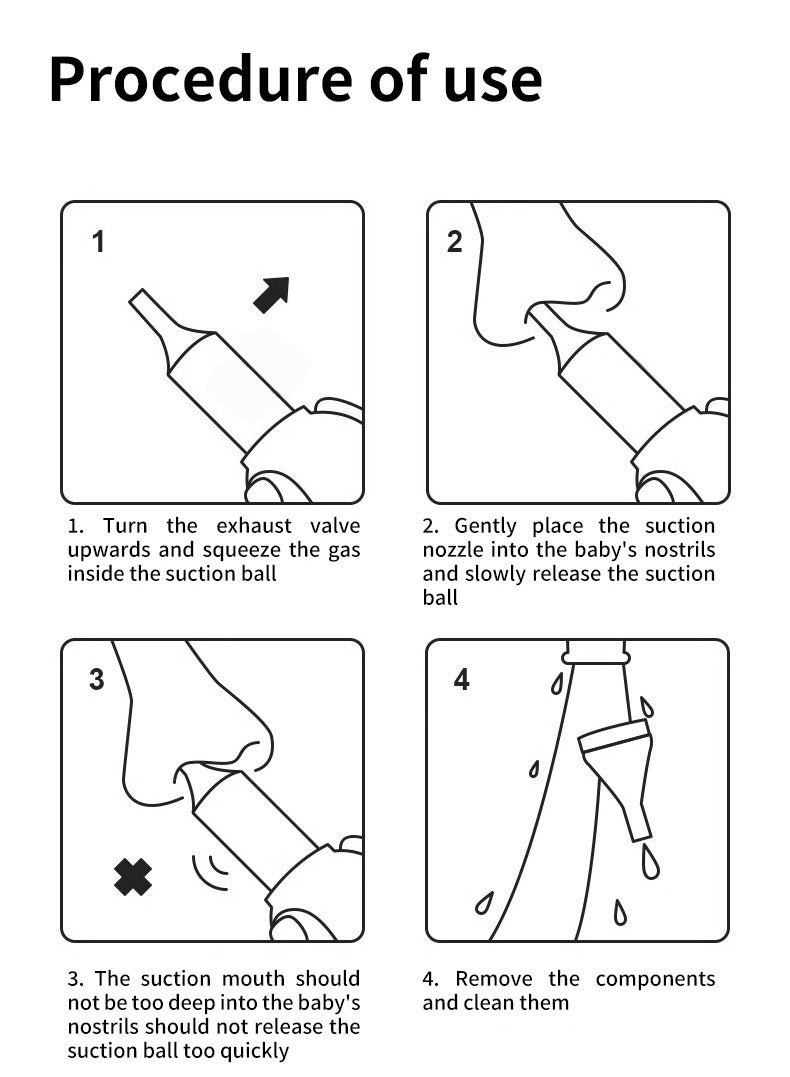 Procedure of use

1

1. Turn the exhaust valve upwards and squeeze the gas inside the suction ball

2

2. Gently place the suction nozzle into the baby's nostrils and slowly release the suction ball

3

3. The suction mouth should not be too deep into the baby's nostrils should not release the suction ball too quickly

4

4. Remove the components and clean them